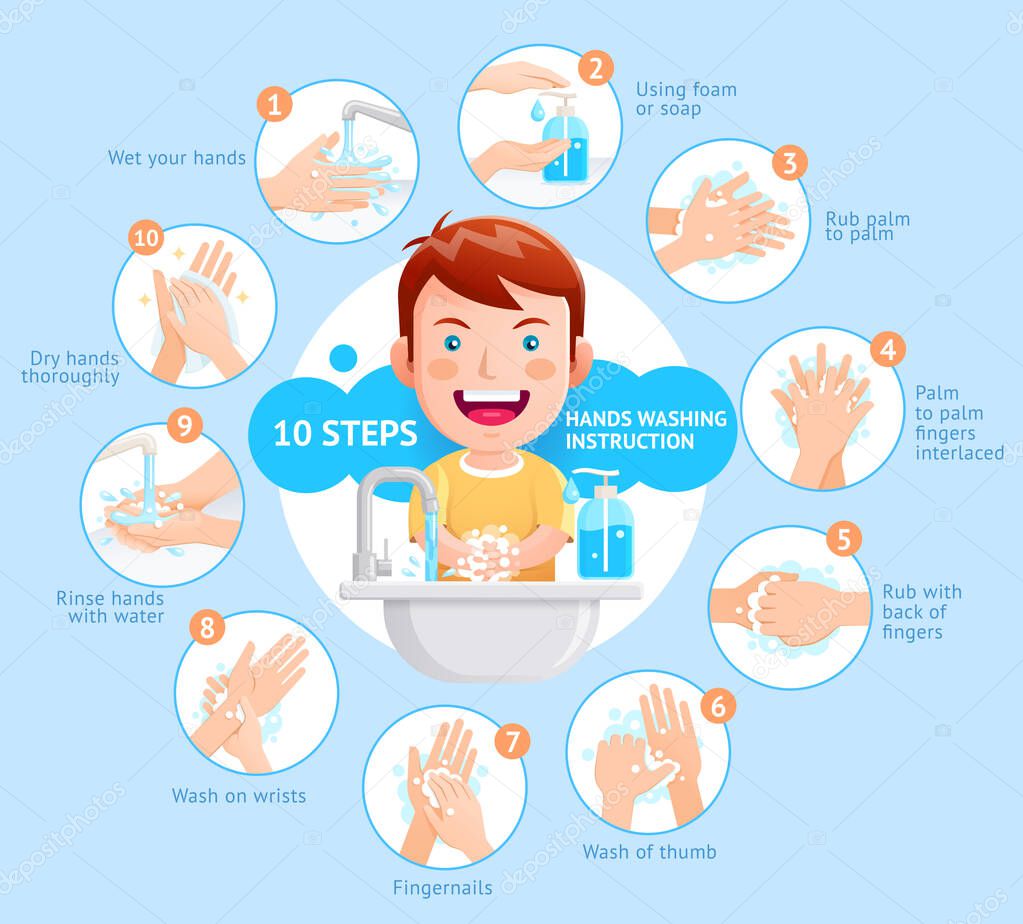 10 STEPS

HANDS WASHING INSTRUCTION

1
Wet your hands

2
Using foam or soap

3
Rub palm to palm

4
Palm to palm fingers interlaced

5
Rub with back of fingers

6
Wash of thumb

7
Fingernails

8
Wash on wrists

9
Rinse hands with water

10
Dry hands thoroughly

depositphotos