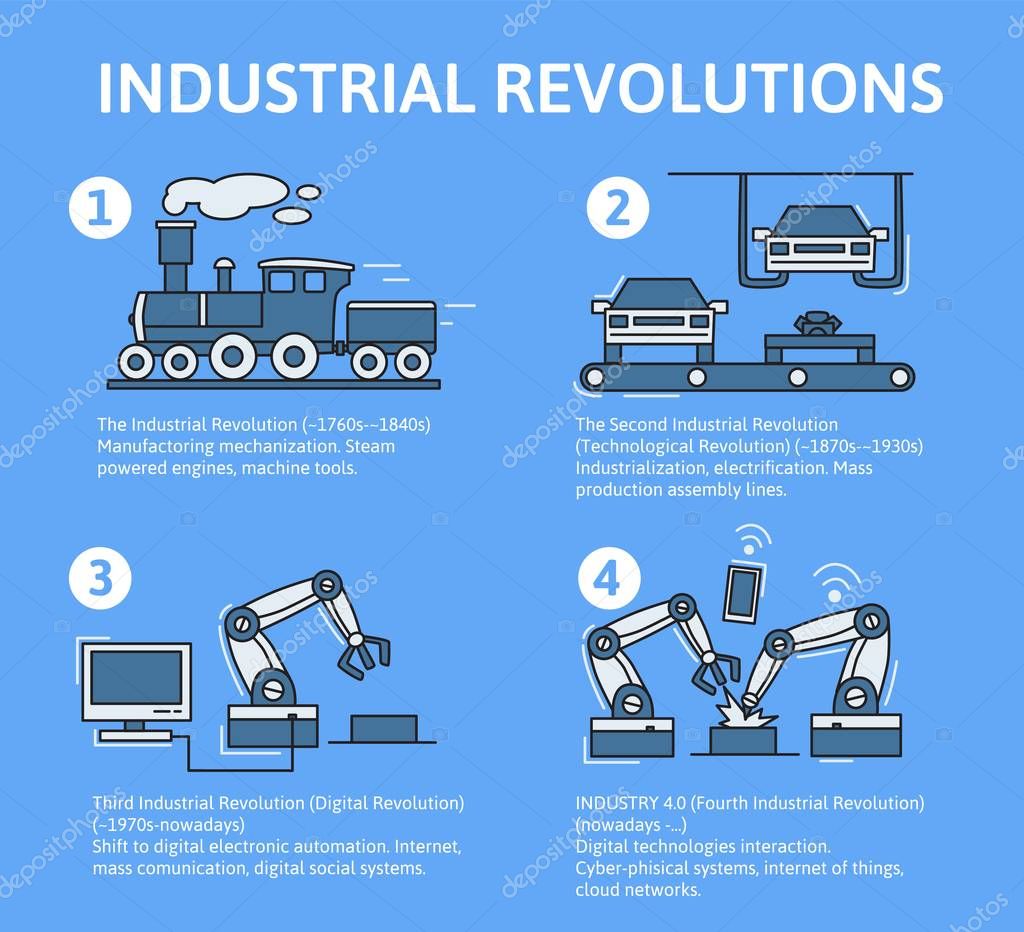 INDUSTRIAL REVOLUTIONS

1

The Industrial Revolution (~1760s-~1840s)
Manufactoring mechanization. Steam powered engines, machine tools.

2

The Second Industrial Revolution (Technological Revolution) (~1870s-~1930s)
Industrialization, electrification. Mass production assembly lines.

3

Third Industrial Revolution (Digital Revolution) (~1970s-nowadays)
Shift to digital electronic automation. Internet, mass comunication, digital social systems.

4

INDUSTRY 4.0 (Fourth Industrial Revolution) (nowadays -...)
Digital technologies interaction.
Cyber-phisical systems, internet of things, cloud networks.

depositphotos