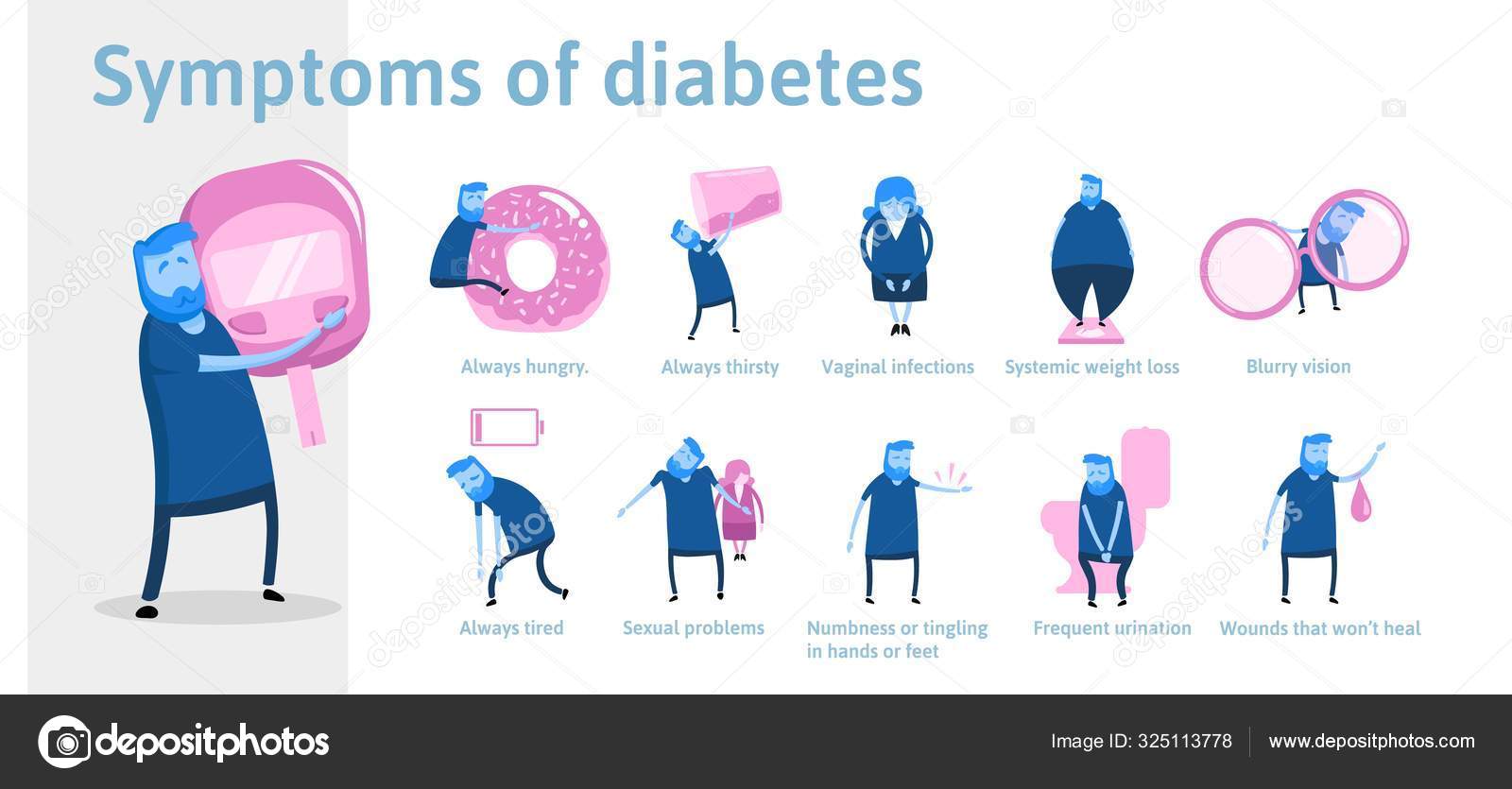 Symptoms of diabetes

Always hungry.

Always thirsty

Vaginal infections

Systemic weight loss

Blurry vision

Always tired

Sexual problems

Numbness or tingling in hands or feet

Frequent urination

Wounds that won't heal

depositphotos

Image ID: 325113778

www.depositphotos.com