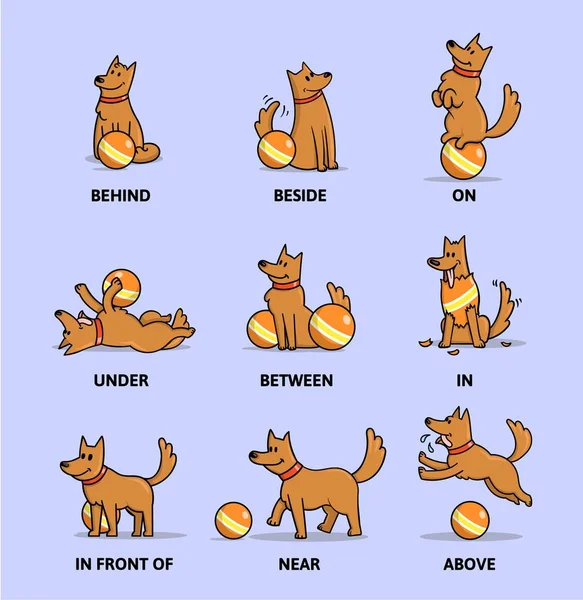 BEHIND

BESIDE

ON

UNDER

BETWEEN

IN

IN FRONT OF

NEAR

ABOVE