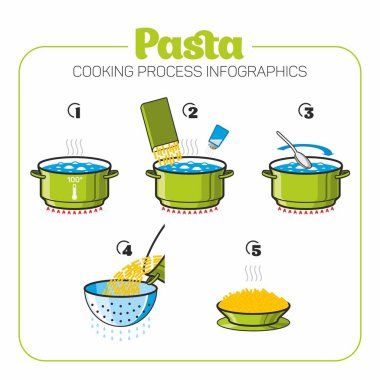 Pasta
COOKING PROCESS INFOGRAPHICS

1

100°

2

3

4

5