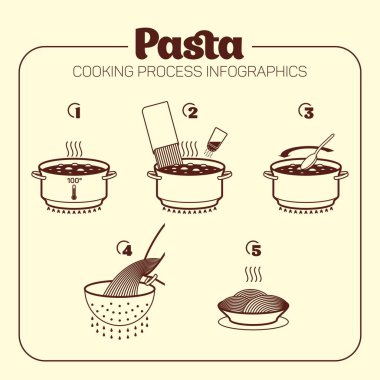 Pasta
COOKING PROCESS INFOGRAPHICS

1

100°

2

3

4

5