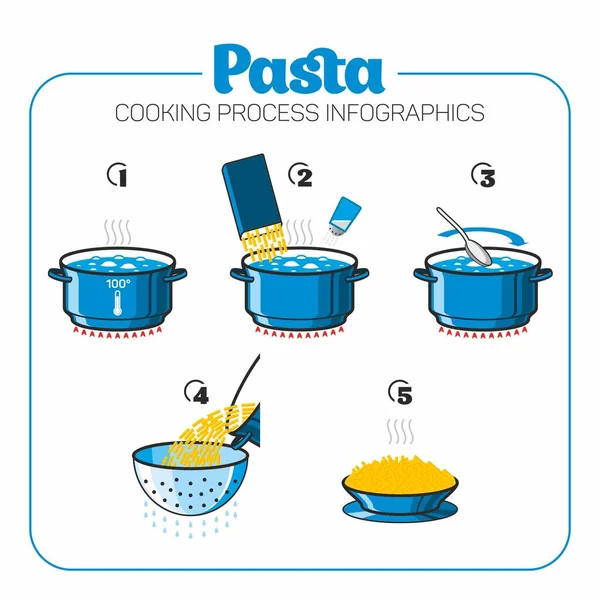 Pasta

COOKING PROCESS INFOGRAPHICS

1

100°

2

3

4

5