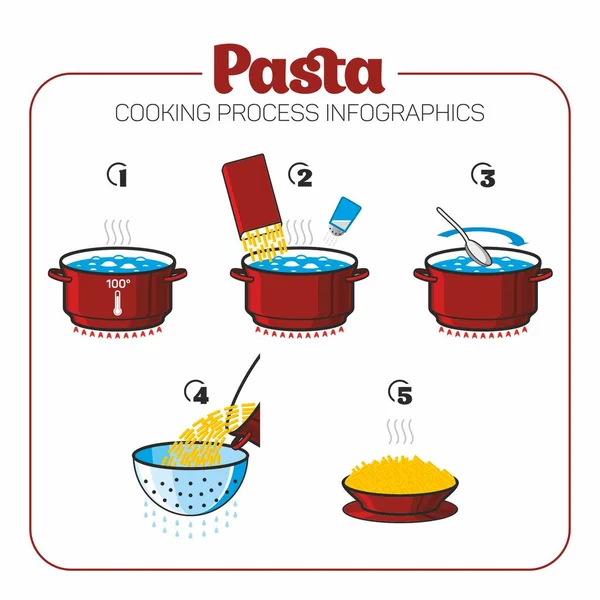 Pasta
COOKING PROCESS INFOGRAPHICS

1

100°

2

3

4

5