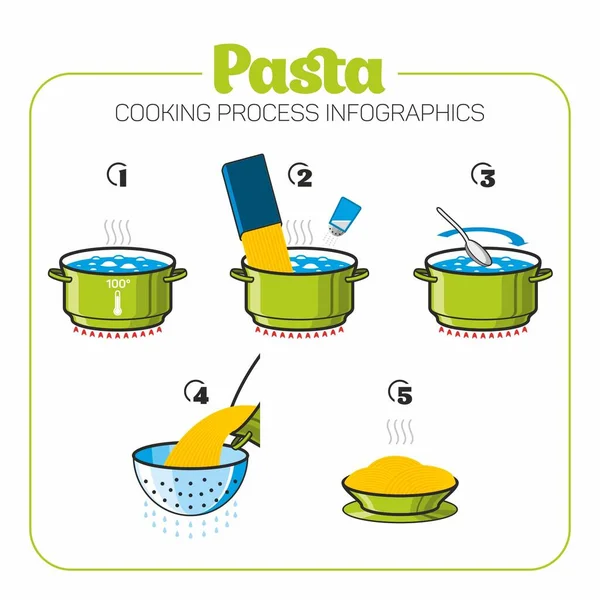 Pasta
COOKING PROCESS INFOGRAPHICS

1

100°

2

3

4

5