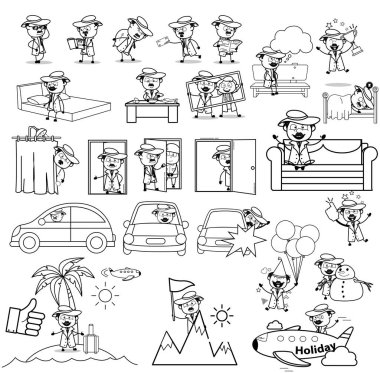 Holiday