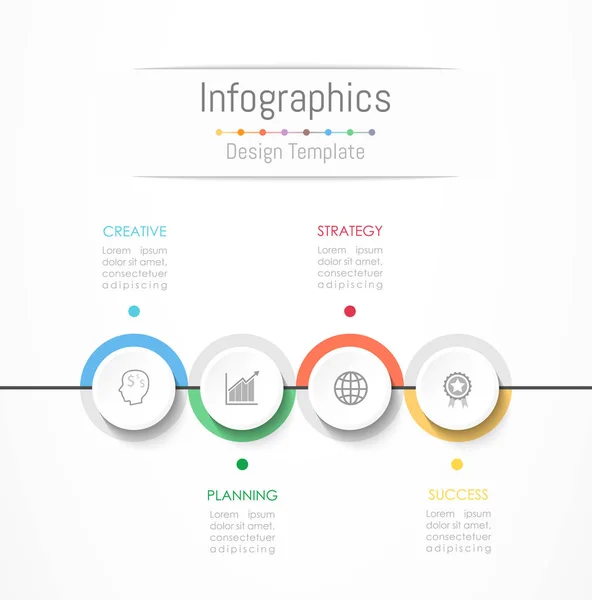 Infographics

Design Template

CREATIVE

Lorem ipsum dolor sit amet, consectetuer adipiscing

STRATEGY

Lorem ipsum dolor sit amet, consectetuer adipiscing

PLANNING

Lorem ipsum dolor sit amet, consectetuer adipiscing

SUCCESS

Lorem ipsum dolor sit amet, consectetuer adipiscing