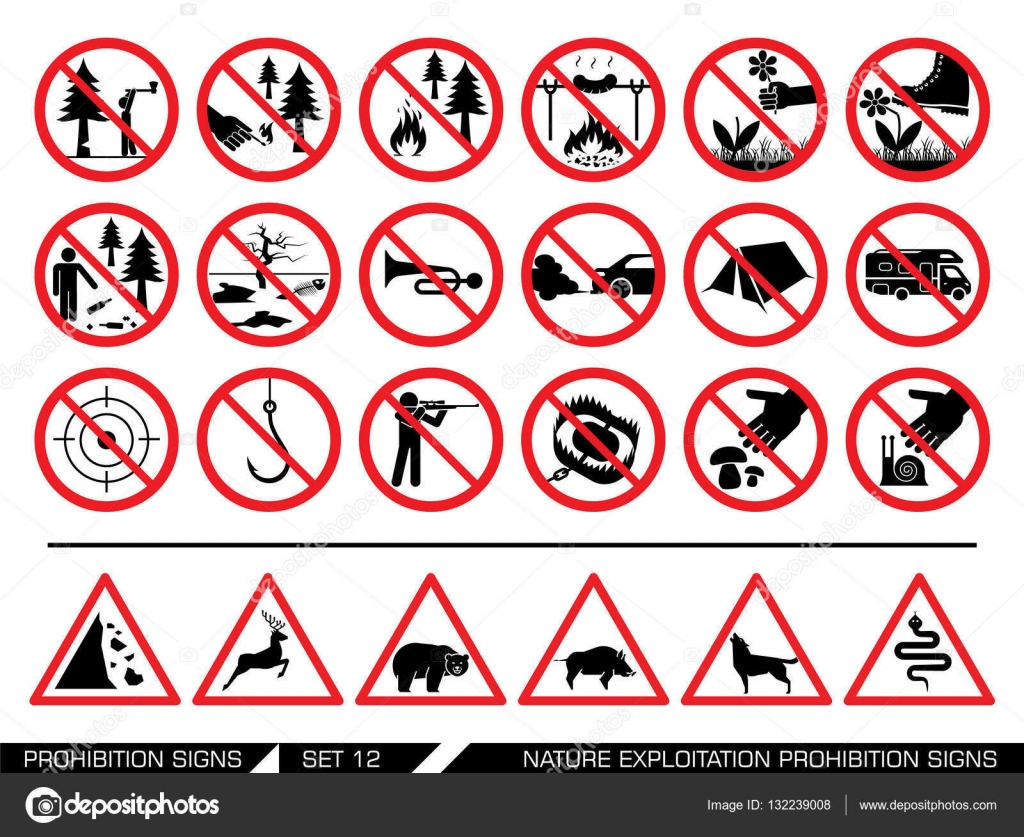 PROHIBITION SIGNS SET 12 NATURE EXPLOITATION PROHIBITION SIGNS

depositphotos

Image ID: 132239008 www.depositphotos.com