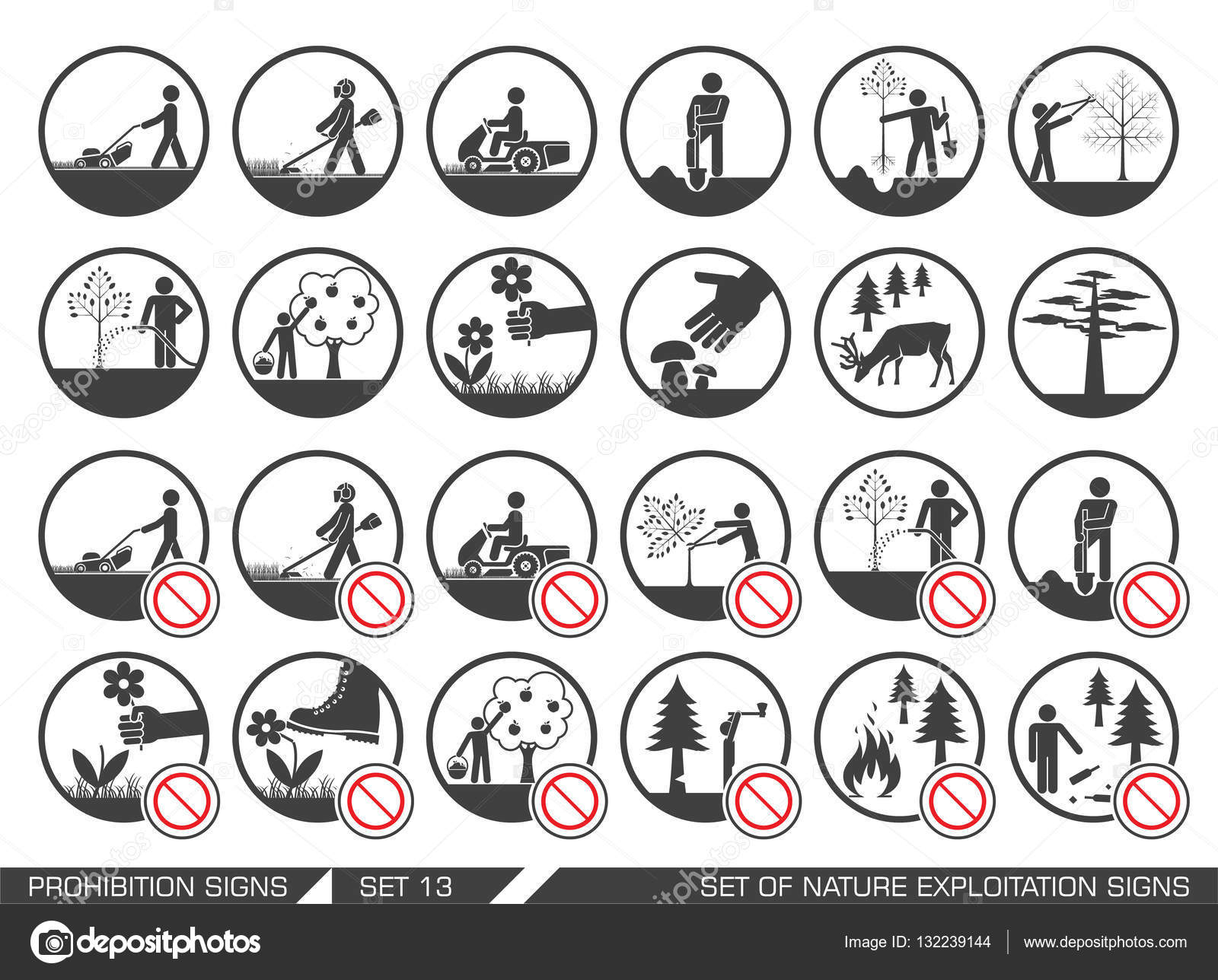 PROHIBITION SIGNS SET 13 SET OF NATURE EXPLOITATION SIGNS

depositphotos

Image ID: 132239144 www.depositphotos.com