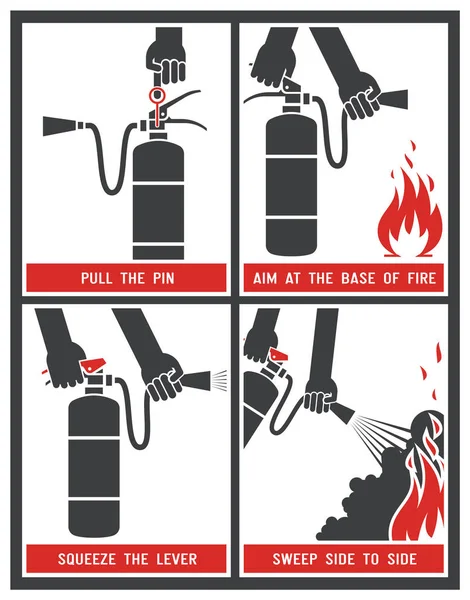 PULL THE PIN

AIM AT THE BASE OF FIRE

SQUEEZE THE LEVER

SWEEP SIDE TO SIDE