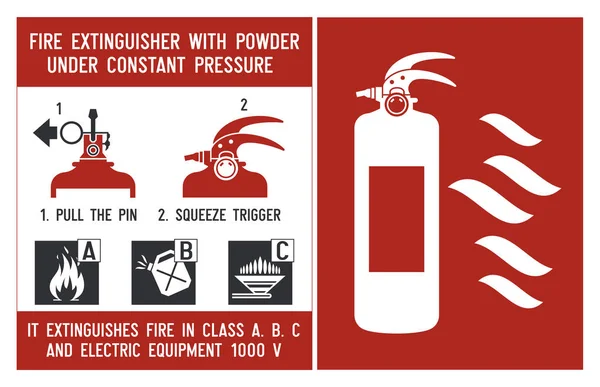 FIRE EXTINGUISHER WITH POWDER UNDER CONSTANT PRESSURE

1

2

1. PULL THE PIN

2. SQUEEZE TRIGGER

A

B

C

IT EXTINGUISHES FIRE IN CLASS A. B. C AND ELECTRIC EQUIPMENT 1000 V