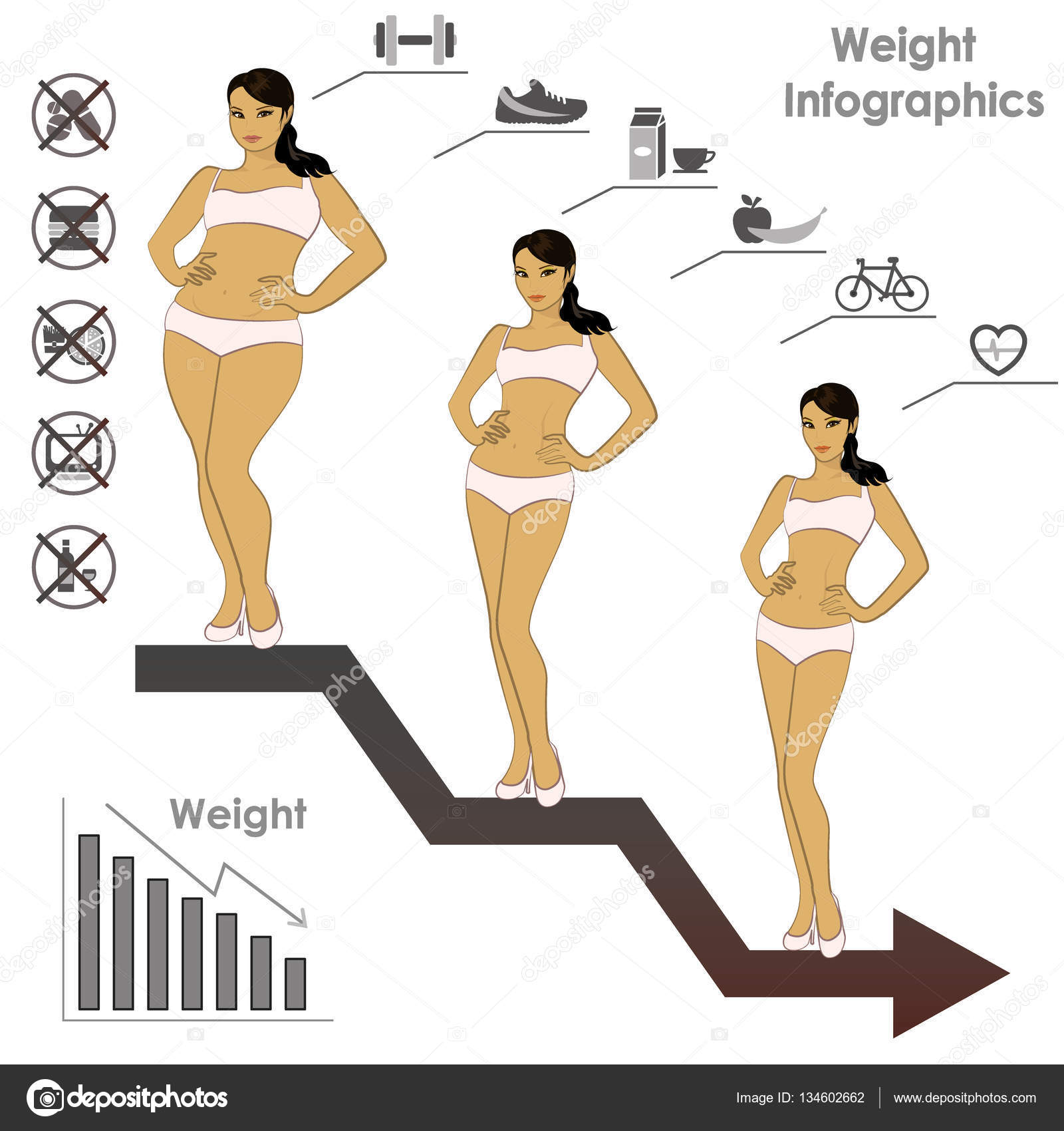 Weight Infographics

Weight

depositphotos

Image ID: 134602662 | www.depositphotos.com