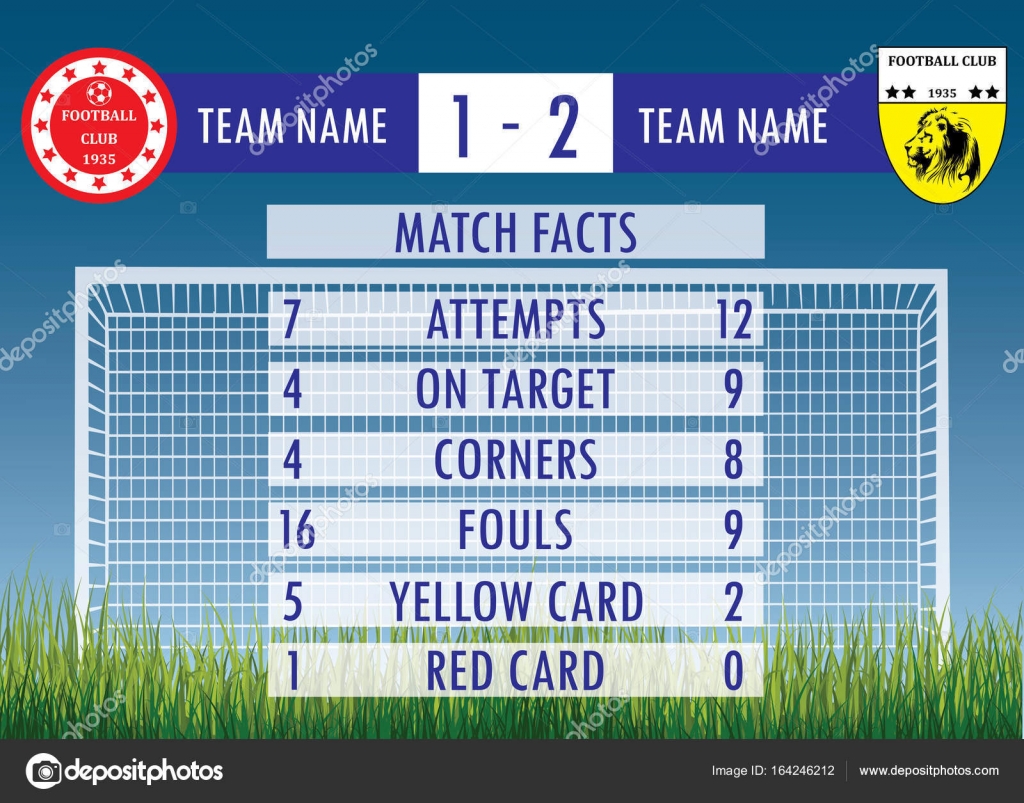 FOOTBALL CLUB 1935

TEAM NAME 1 - 2 TEAM NAME

FOOTBALL CLUB 1935

MATCH FACTS

| 7 | ATTEMPTS | 12 |
|---|---|---|
| 4 | ON TARGET | 9 |
| 4 | CORNERS | 8 |
| 16 | FOULS | 9 |
| 5 | YELLOW CARD | 2 |
| 1 | RED CARD | 0 |

depositphotos

Image ID: 164246212 www.depositphotos.com