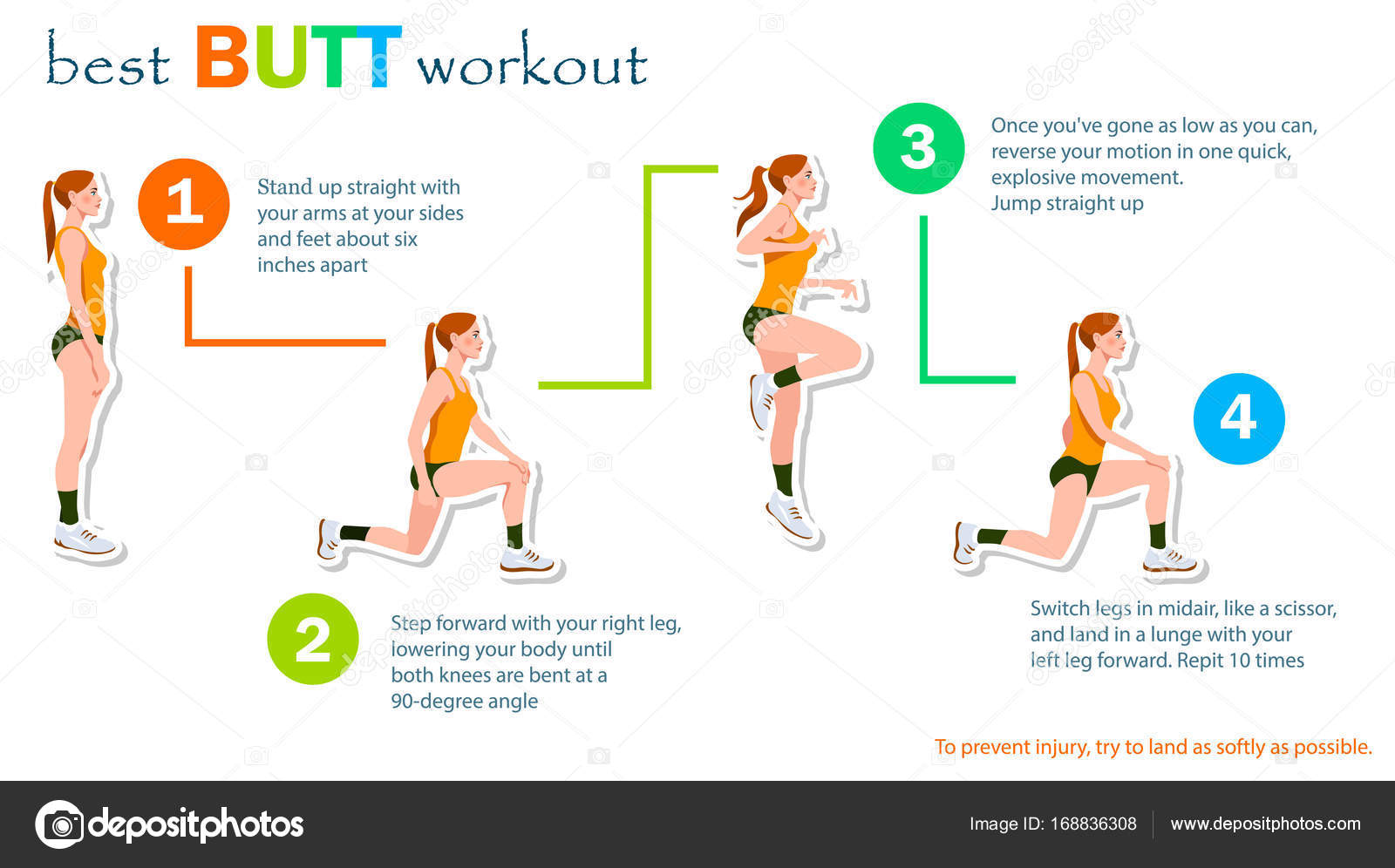 best BUTT workout

1
Stand up straight with your arms at your sides and feet about six inches apart

2
Step forward with your right leg, lowering your body until both knees are bent at a 90-degree angle

3
Once you've gone as low as you can, reverse your motion in one quick, explosive movement.
Jump straight up

4
Switch legs in midair, like a scissor, and land in a lunge with your left leg forward. Repit 10 times

To prevent injury, try to land as softly as possible.

depositphotos
Image ID: 168836308
www.depositphotos.com