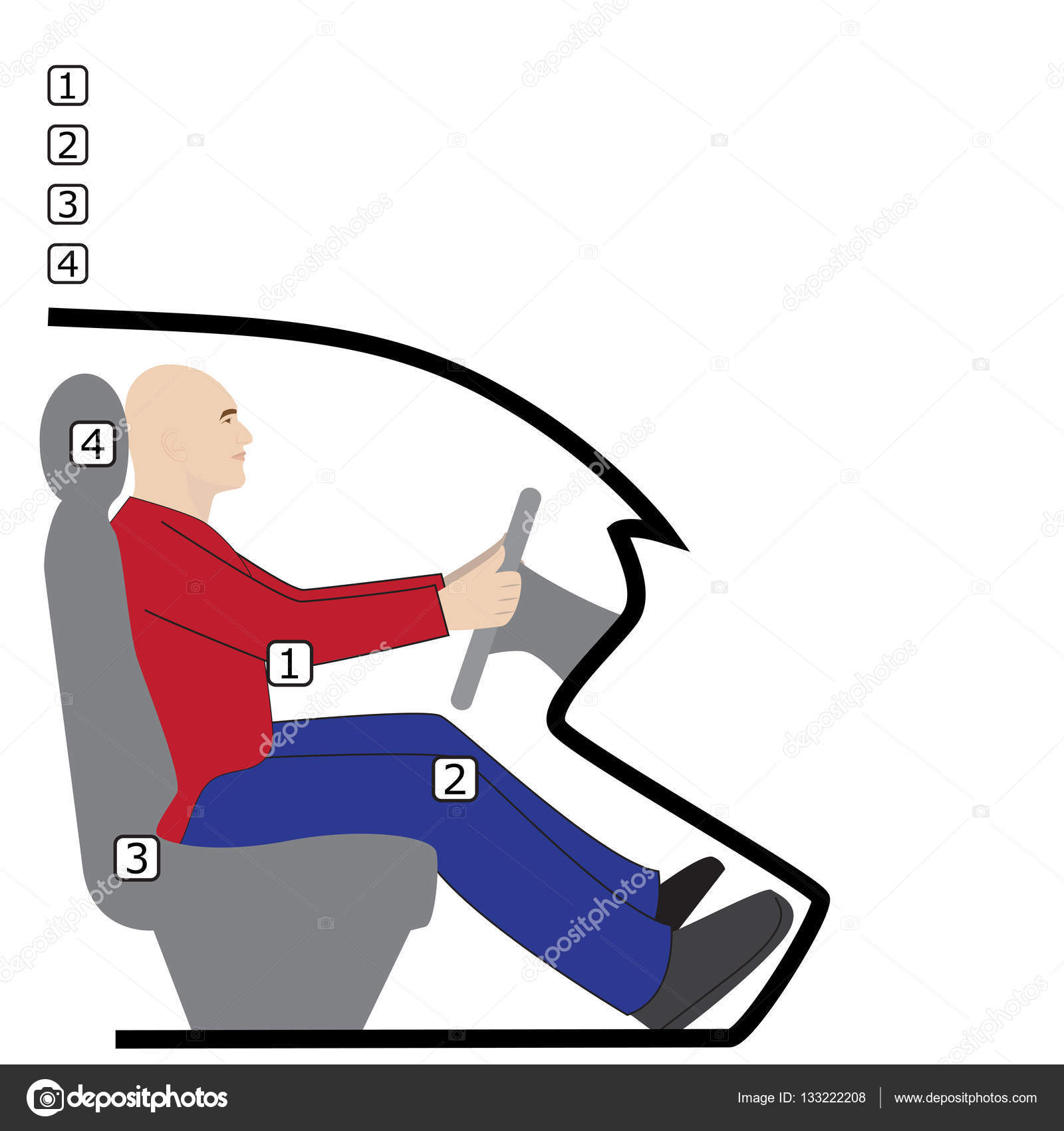 1
2
3
4

4

1

2

3

depositphotos

depositphotos

Image ID: 133222208 | www.depositphotos.com