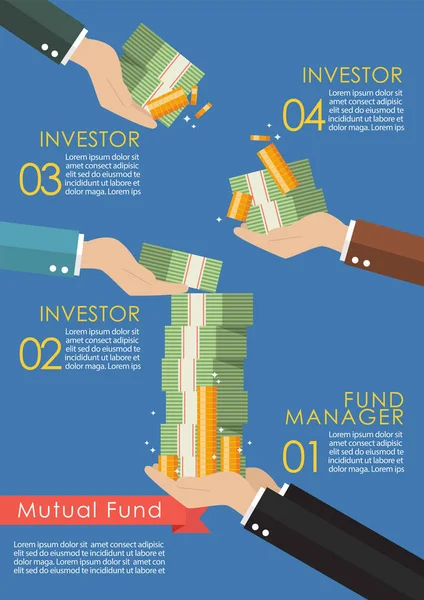 INVESTOR
04
Lorem ipsum dolor sit amet consect adipisic elit sed do eiusmod te incididunt ut labore et dolor maga. Lorem ips

INVESTOR
03
Lorem ipsum dolor sit amet consect adipisic elit sed do eiusmod te incididunt ut labore et dolor maga. Lorem ips

INVESTOR
02
Lorem ipsum dolor sit amet consect adipisic elit sed do eiusmod te incididunt ut labore et dolor maga. Lorem ips

FUND MANAGER
01
Lorem ipsum dolor sit amet consect adipisic elit sed do eiusmod te incididunt ut labore et dolor maga. Lorem ips

Mutual Fund

Lorem ipsum dolor sit amet consect adipisic elit sed do eiusmod te incididunt ut labore et dolor maga. Lorem ipsum dolor sit amet con elit sed do eiusmod te incididunt ut labore et