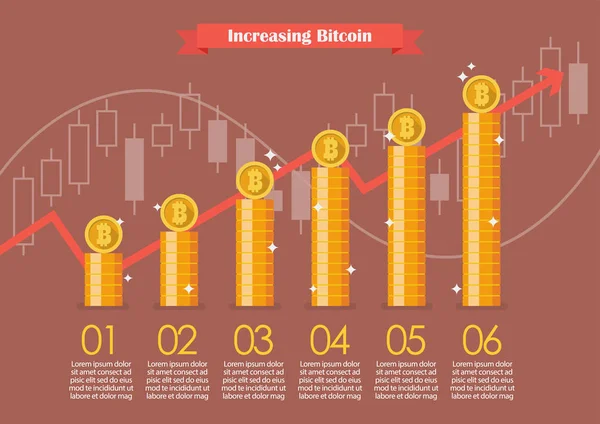 Increasing Bitcoin

01
Lorem ipsum dolor sit amet consect ad pisic elit sed do eius mod te incididunt ut labore et dolor mag

02
Lorem ipsum dolor sit amet consect ad pisic elit sed do eius mod te incididunt ut labore et dolor mag

03
Lorem ipsum dolor sit amet consect ad pisic elit sed do eius mod te incididunt ut labore et dolor mag

04
Lorem ipsum dolor sit amet consect ad pisic elit sed do eius mod te incididunt ut labore et dolor mag

05
Lorem ipsum dolor sit amet consect ad pisic elit sed do eius mod te incididunt ut labore et dolor mag

06
Lorem ipsum dolor sit amet consect ad pisic elit sed do eius mod te incididunt ut labore et dolor mag