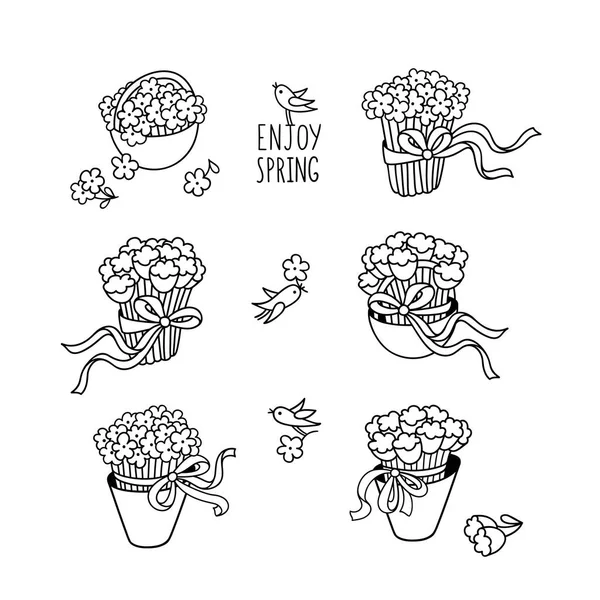 ENJOY
SPRING