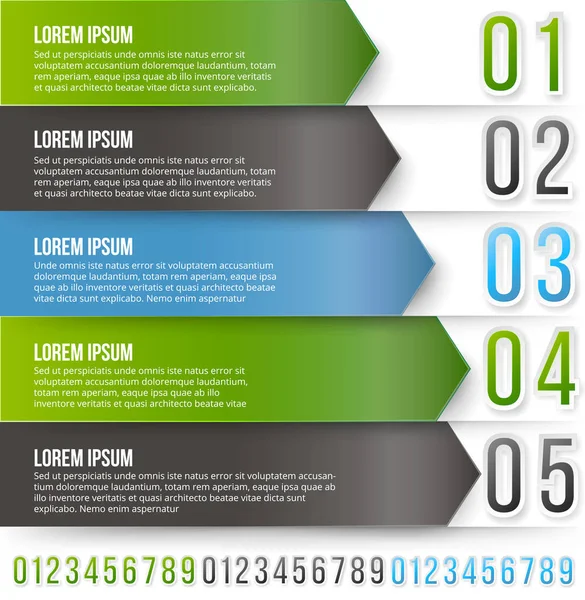 LOREM IPSUM
Sed ut perspiciatis unde omnis iste natus error sit voluptatem accusantium doloremque laudantium, totam rem aperiam, eaque ipsa quae ab illo inventore veritatis et quasi architecto beatae vitae dicta sunt explicabo.

01

LOREM IPSUM
Sed ut perspiciatis unde omnis iste natus error sit voluptatem accusantium doloremque laudantium, totam rem aperiam, eaque ipsa quae ab illo inventore veritatis et quasi architecto beatae vitae dicta sunt explicabo.

02

LOREM IPSUM
Unde omnis iste natus error sit voluptatem accusantium doloremque laudantium, totam rem aperiam, eaque ipsa quae ab illo inventore veritatis et quasi architecto beatae vitae dicta sunt explicabo. Nemo enim aspernatur

03

LOREM IPSUM
Sed ut perspiciatis unde omnis iste natus error sit voluptatem accusantium doloremque laudantium, totam rem aperiam, eaque ipsa quae ab illo inventore veritatis et quasi architecto beatae vitae

04

LOREM IPSUM
Sed ut perspiciatis unde omnis iste natus error sit voluptatem accusantium doloremque laudantium, totam rem aperiam, eaque ipsa quae ab illo inventore veritatis et quasi architecto beatae vitae dicta sunt explicabo. Nemo enim aspernatur

05

0123456789 0123456789 0123456789