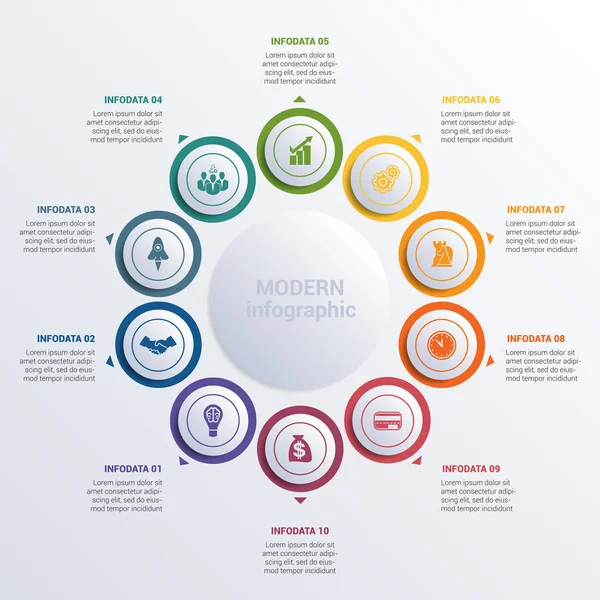 INFODATA 05
Lorem ipsum dolor sit amet consectetur adipiscing elit, sed do eiusmod tempor incididunt

INFODATA 04
Lorem ipsum dolor sit amet consectetur adipiscing elit, sed do eiusmod tempor incididunt

INFODATA 06
Lorem ipsum dolor sit amet consectetur adipiscing elit, sed do eiusmod tempor incididunt

INFODATA 03
Lorem ipsum dolor sit amet consectetur adipiscing elit, sed do eiusmod tempor incididunt

INFODATA 07
Lorem ipsum dolor sit amet consectetur adipiscing elit, sed do eiusmod tempor incididunt

MODERN
infographic

INFODATA 02
Lorem ipsum dolor sit amet consectetur adipiscing elit, sed do eiusmod tempor incididunt

INFODATA 08
Lorem ipsum dolor sit amet consectetur adipiscing elit, sed do eiusmod tempor incididunt

INFODATA 01
Lorem ipsum dolor sit amet consectetur adipiscing elit, sed do eiusmod tempor incididunt

INFODATA 09
Lorem ipsum dolor sit amet consectetur adipiscing elit, sed do eiusmod tempor incididunt

INFODATA 10
Lorem ipsum dolor sit amet consectetur adipiscing elit, sed do eiusmod tempor incididunt