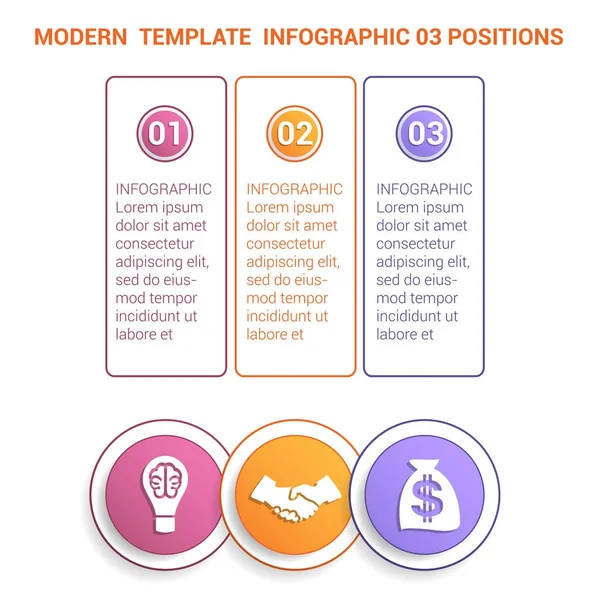 MODERN TEMPLATE INFOGRAPHIC 03 POSITIONS

01

INFOGRAPHIC
Lorem ipsum dolor sit amet consectetur adipiscing elit, sed do eiusmod tempor incididunt ut labore et

02

INFOGRAPHIC
Lorem ipsum dolor sit amet consectetur adipiscing elit, sed do eiusmod tempor incididunt ut labore et

03

INFOGRAPHIC
Lorem ipsum dolor sit amet consectetur adipiscing elit, sed do eiusmod tempor incididunt ut labore et

$