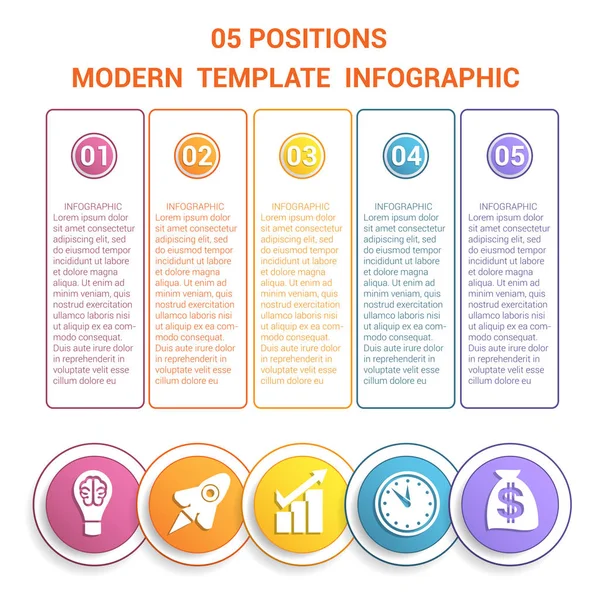 05 POSITIONS
MODERN TEMPLATE INFOGRAPHIC

01

INFOGRAPHIC
Lorem ipsum dolor sit amet consectetur adipiscing elit, sed do eiusmod tempor incididunt ut labore et dolore magna aliqua. Ut enim ad minim veniam, quis nostrud exercitation ullamco laboris nisi ut aliquip ex ea commodo consequat. Duis aute irure dolor in reprehenderit in voluptate velit esse cillum dolore eu

02

INFOGRAPHIC
Lorem ipsum dolor sit amet consectetur adipiscing elit, sed do eiusmod tempor incididunt ut labore et dolore magna aliqua. Ut enim ad minim veniam, quis nostrud exercitation ullamco laboris nisi ut aliquip ex ea commodo consequat. Duis aute irure dolor in reprehenderit in voluptate velit esse cillum dolore eu

03

INFOGRAPHIC
Lorem ipsum dolor sit amet consectetur adipiscing elit, sed do eiusmod tempor incididunt ut labore et dolore magna aliqua. Ut enim ad minim veniam, quis nostrud exercitation ullamco laboris nisi ut aliquip ex ea commodo consequat. Duis aute irure dolor in reprehenderit in voluptate velit esse cillum dolore eu

04

INFOGRAPHIC
Lorem ipsum dolor sit amet consectetur adipiscing elit, sed do eiusmod tempor incididunt ut labore et dolore magna aliqua. Ut enim ad minim veniam, quis nostrud exercitation ullamco laboris nisi ut aliquip ex ea commodo consequat. Duis aute irure dolor in reprehenderit in voluptate velit esse cillum dolore eu

05

INFOGRAPHIC
Lorem ipsum dolor sit amet consectetur adipiscing elit, sed do eiusmod tempor incididunt ut labore et dolore magna aliqua. Ut enim ad minim veniam, quis nostrud exercitation ullamco laboris nisi ut aliquip ex ea commodo consequat. Duis aute irure dolor in reprehenderit in voluptate velit esse cillum dolore eu

$