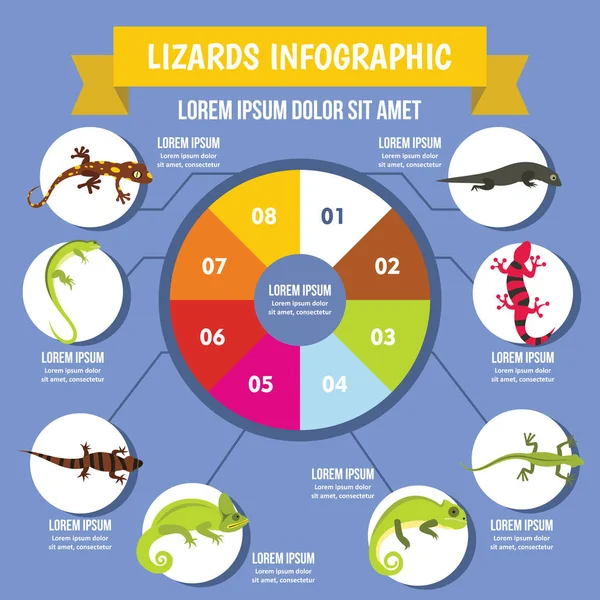 LIZARDS INFOGRAPHIC

LOREM IPSUM DOLOR SIT AMET

LOREM IPSUM
Lorem ipsum dolor sit amet, consectetur

LOREM IPSUM
Lorem ipsum dolor sit amet, consectetur

08
01
07
02
LOREM IPSUM
Lorem ipsum dolor sit amet, consectetur
06
03
05
04

LOREM IPSUM
Lorem ipsum dolor sit amet, consectetur

LOREM IPSUM
Lorem ipsum dolor sit amet, consectetur

LOREM IPSUM
Lorem ipsum dolor sit amet, consectetur

LOREM IPSUM
Lorem ipsum dolor sit amet, consectetur

LOREM IPSUM
Lorem ipsum dolor sit amet, consectetur

LOREM IPSUM
Lorem ipsum dolor sit amet, consectetur