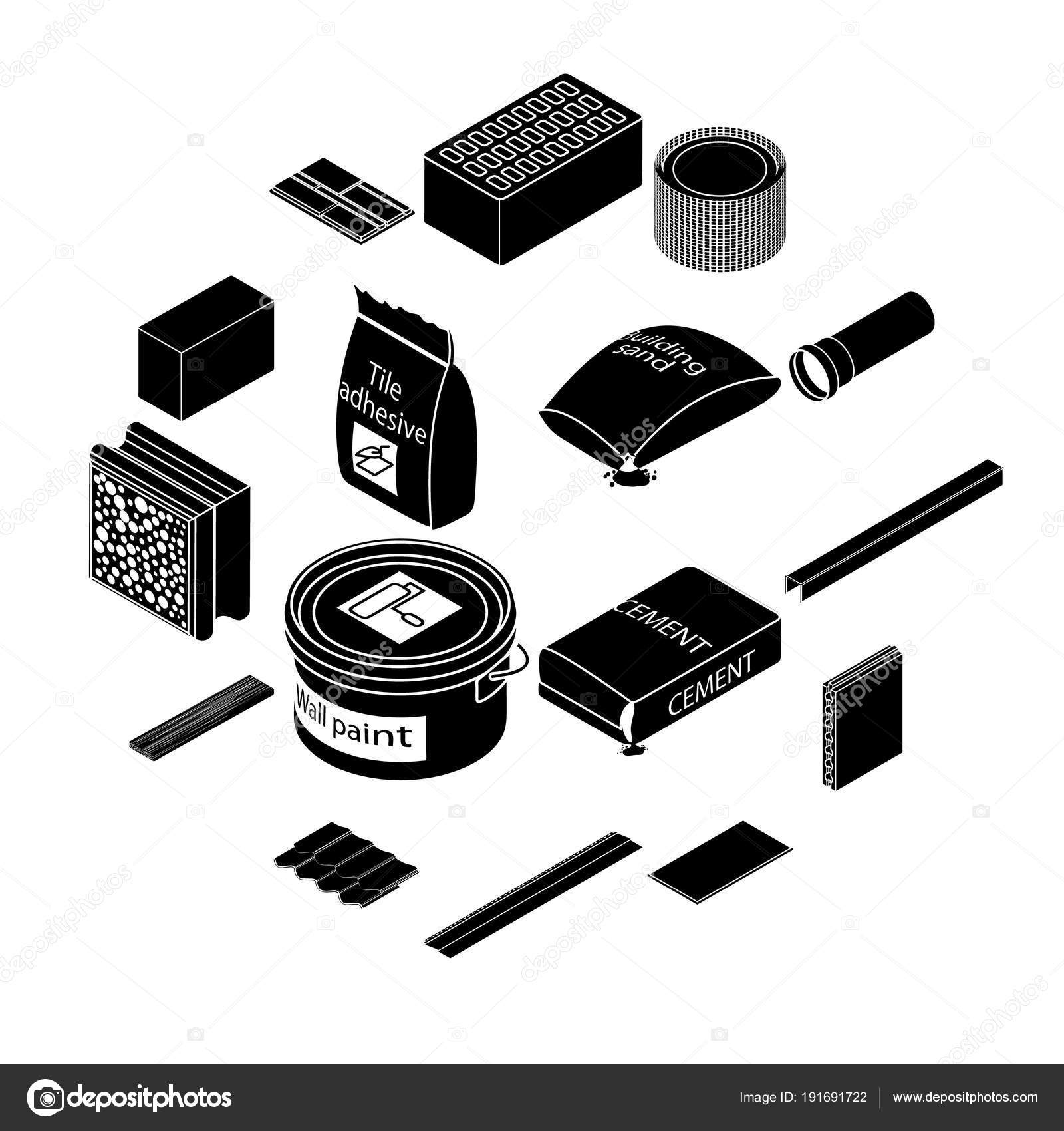 Tile adhesive

Building sand

CEMENT

CEMENT

Wall paint

depositphotos

depositphotos

Image ID: 191691722

www.depositphotos.com