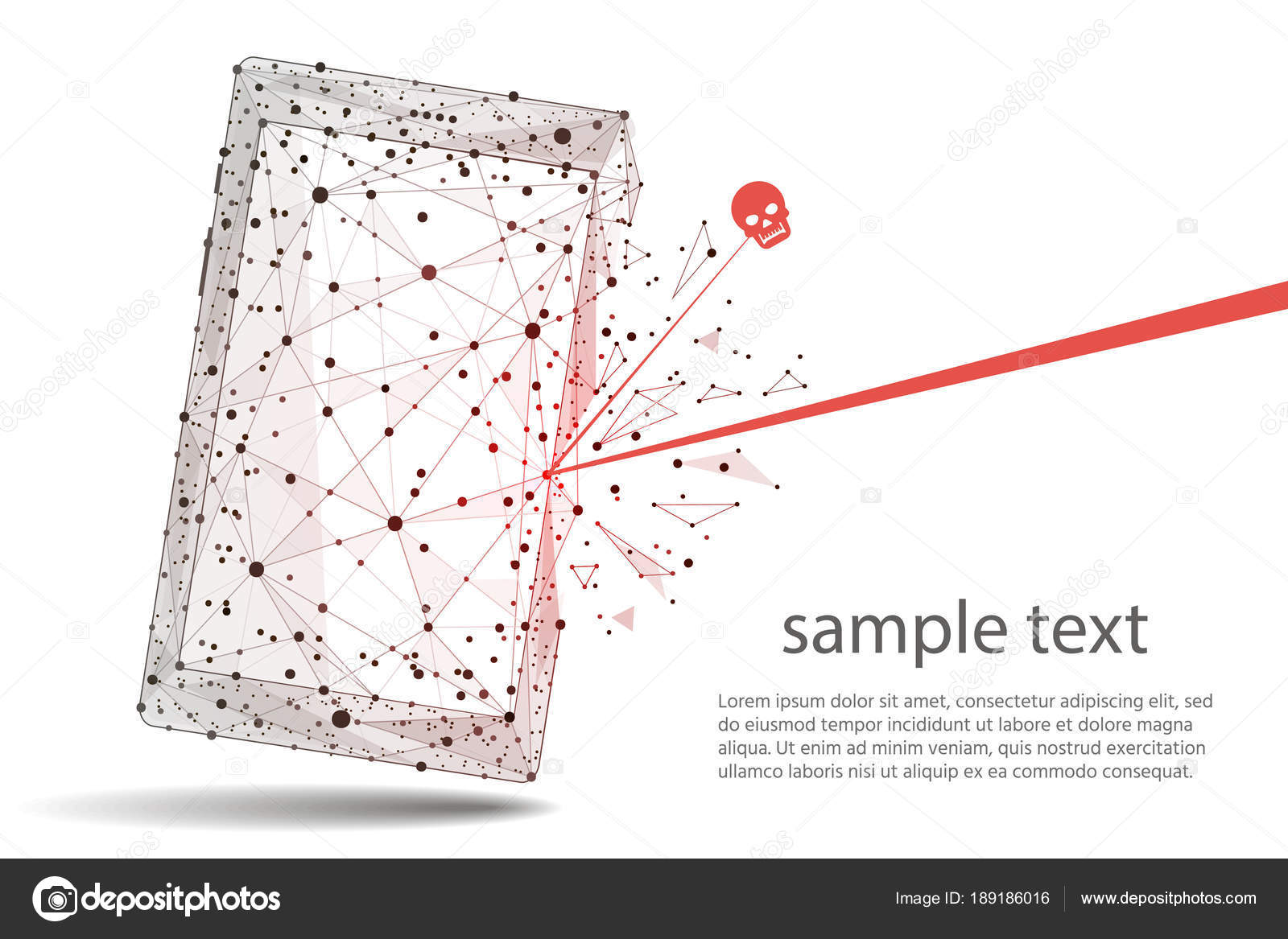 sample text

Lorem ipsum dolor sit amet, consectetur adipiscing elit, sed do eiusmod tempor incididunt ut labore et dolore magna aliqua. Ut enim ad minim veniam, quis nostrud exercitation ullamco laboris nisi ut aliquip ex ea commodo consequat.

depositphotos

Image ID: 189186016

www.depositphotos.com