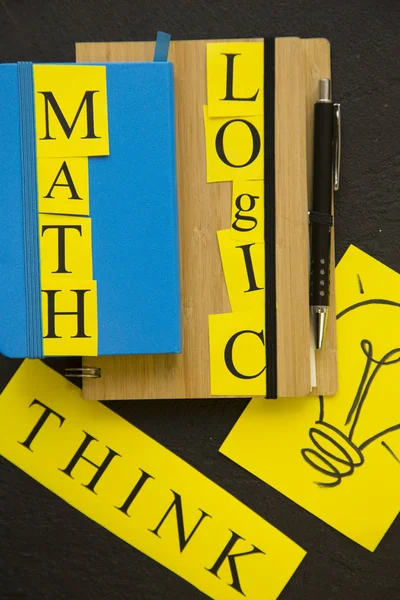 MATH

LOgIC

THINK