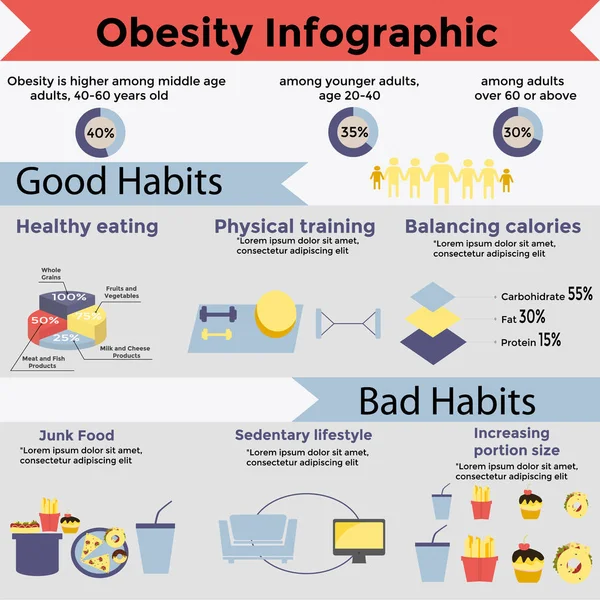 Obesity Infographic

Obesity is higher among middle age adults, 40-60 years old

40%

among younger adults, age 20-40

35%

among adults over 60 or above

30%

Good Habits

Healthy eating

Whole Grains

100%

Fruits and Vegetables

75%

50%

25%

Milk and Cheese Products

Meat and Fish Products

Physical training

*Lorem ipsum dolor sit amet, consectetur adipiscing elit

Balancing calories

*Lorem ipsum dolor sit amet, consectetur adipiscing elit

Carbohidrate 55%

Fat 30%

Protein 15%

Bad Habits

Junk Food

*Lorem ipsum dolor sit amet, consectetur adipiscing elit

Sedentary lifestyle

*Lorem ipsum dolor sit amet, consectetur adipiscing elit

Increasing portion size

*Lorem ipsum dolor sit amet, consectetur adipiscing elit