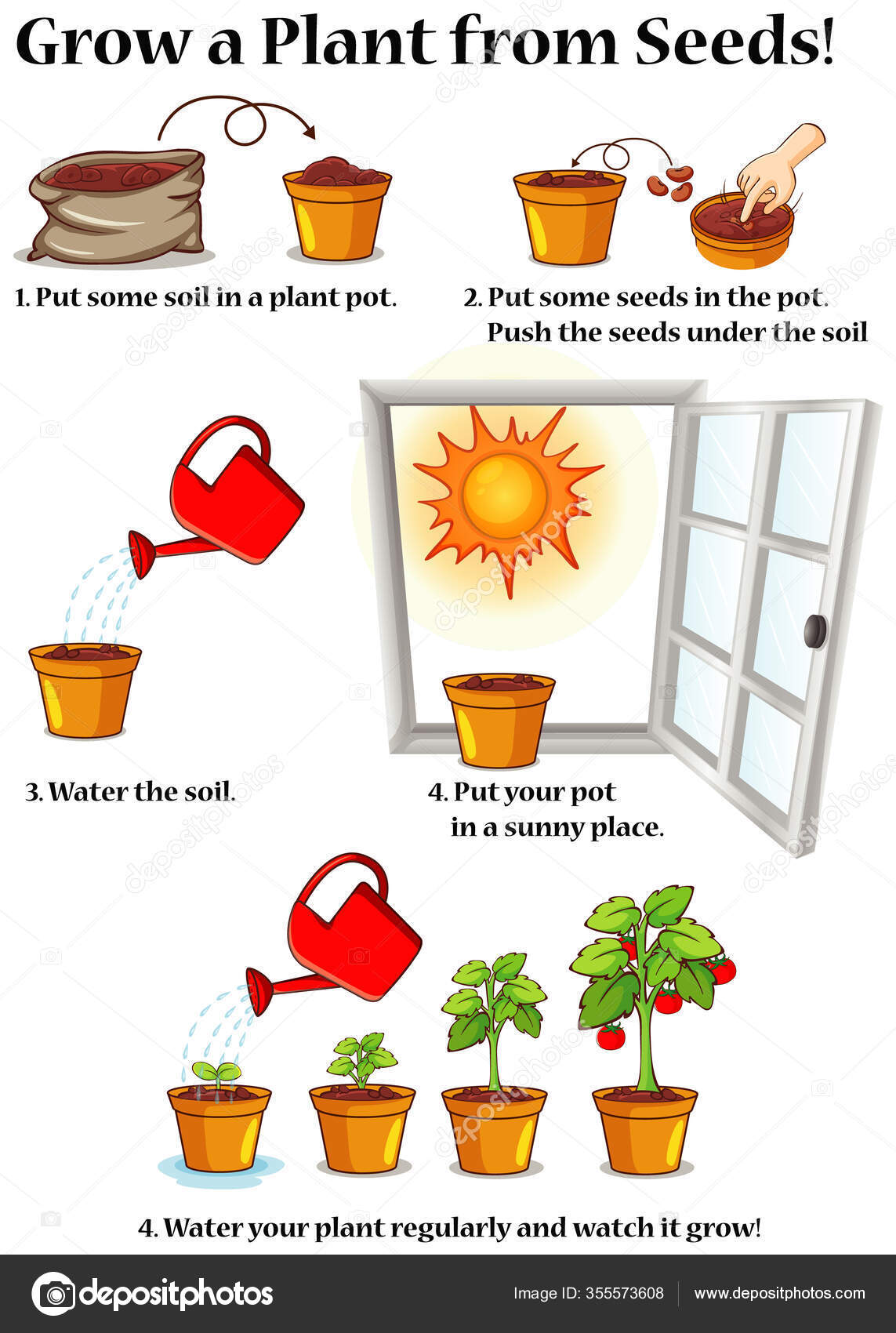 Grow a Plant from Seeds!

1. Put some soil in a plant pot.

2. Put some seeds in the pot. Push the seeds under the soil

3. Water the soil.

4. Put your pot in a sunny place.

4. Water your plant regularly and watch it grow!

depositphotos

Image ID: 355573608

www.depositphotos.com