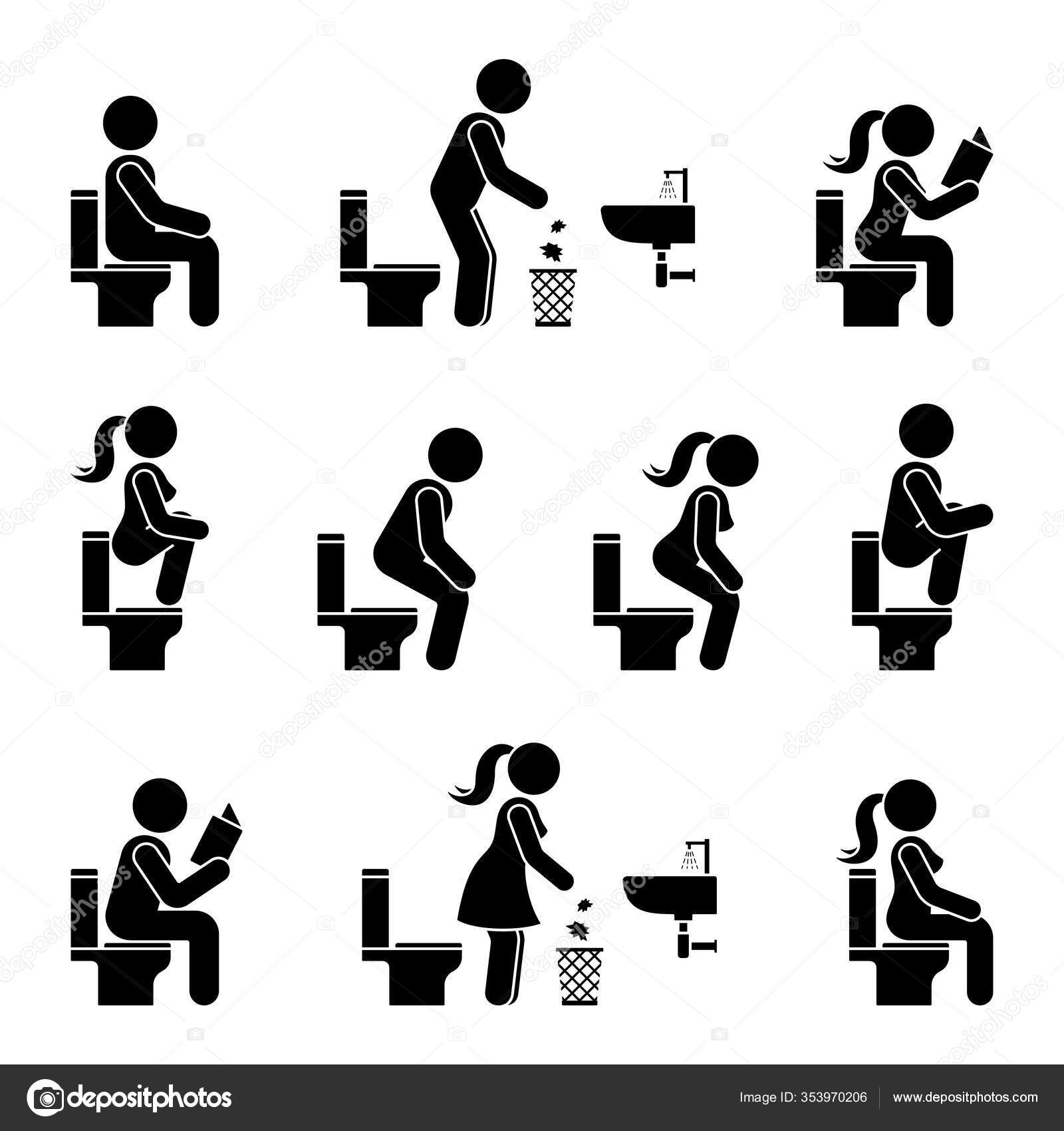 depositphotos

Image ID: 353970206

www.depositphotos.com