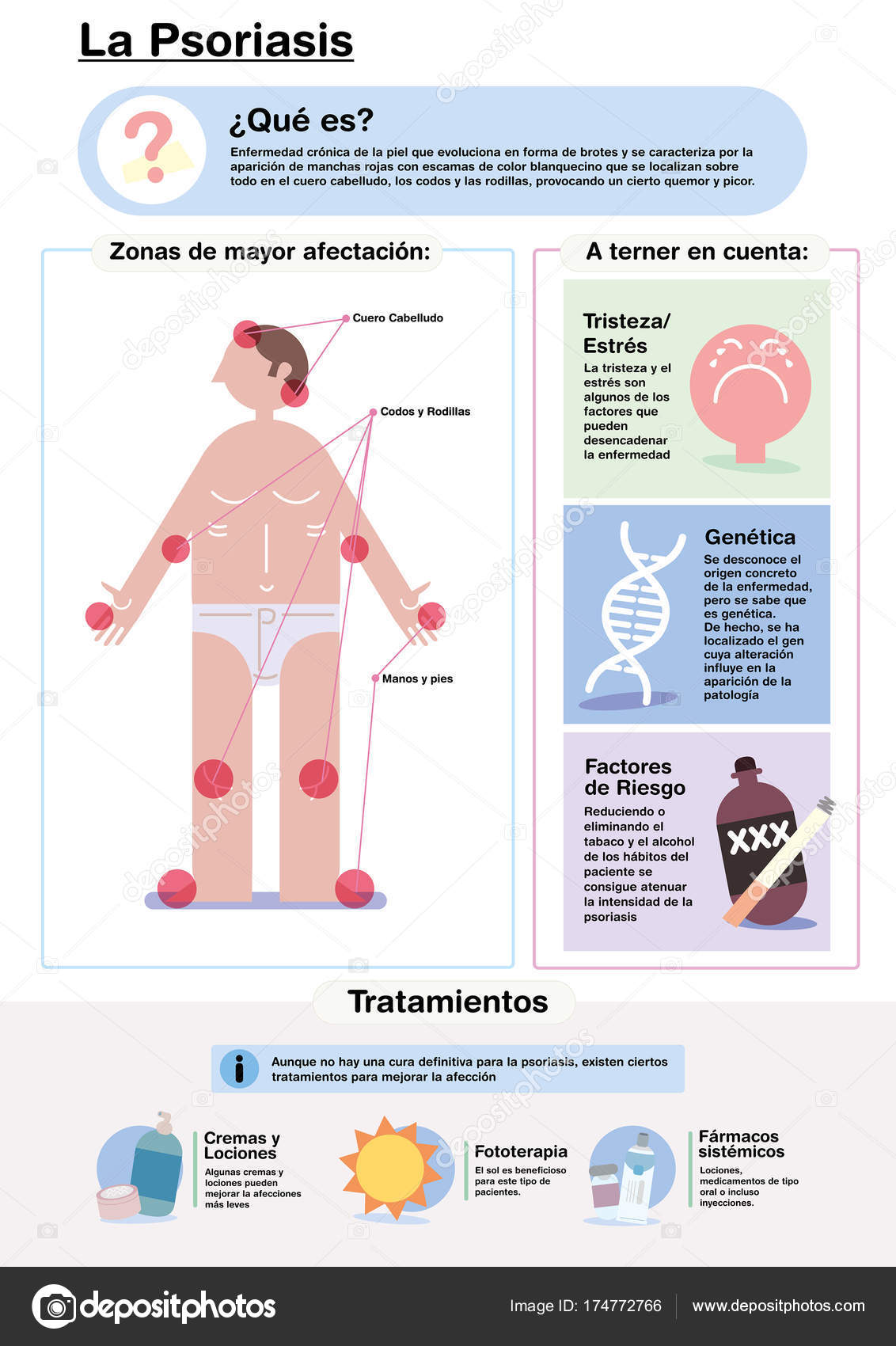 La Psoriasis

¿Qué es?

Enfermedad crónica de la piel que evoluciona en forma de brotes y se caracteriza por la aparición de manchas rojas con escamas de color blanquecino que se localizan sobre todo en el cuero cabelludo, los codos y las rodillas, provocando un cierto quemor y picor.

Zonas de mayor afectación:

Cuero Cabelludo

Codos y Rodillas

Manos y pies

A terner en cuenta:

Tristeza/ Estrés

La tristeza y el estrés son algunos de los factores que pueden desencadenar la enfermedad

Genética

Se desconoce el origen concreto de la enfermedad, pero se sabe que es genética.
De hecho, se ha localizado el gen cuya alteración influye en la aparición de la patología

Factores de Riesgo

Reduciendo o eliminando el tabaco y el alcohol de los hábitos del paciente se consigue atenuar la intensidad de la psoriasis

XXX

Tratamientos

Aunque no hay una cura definitiva para la psoriasis, existen ciertos tratamientos para mejorar la afección

Cremas y Lociones

Algunas cremas y lociones pueden mejorar la afecciones más leves

Fototerapia

El sol es beneficioso para este tipo de pacientes.

Fármacos sistémicos

Lociones, medicamentos de tipo oral o incluso inyecciones.

depositphotos

Image ID: 174772766

www.depositphotos.com