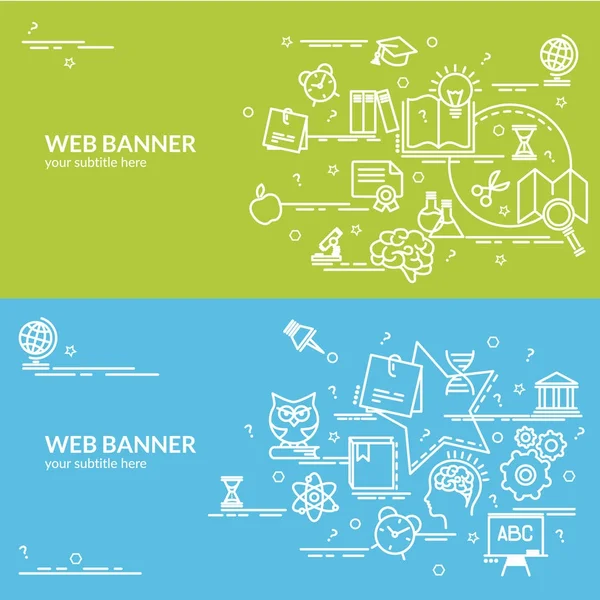 WEB BANNER
your subtitle here

WEB BANNER
your subtitle here

ABC