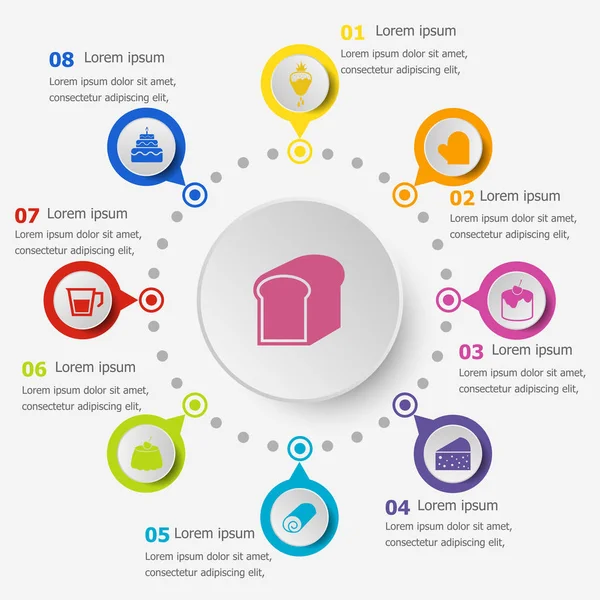 01 Lorem ipsum
Lorem ipsum dolor sit amet, consectetur adipiscing elit,

02 Lorem ipsum
Lorem ipsum dolor sit amet, consectetur adipiscing elit,

03 Lorem ipsum
Lorem ipsum dolor sit amet, consectetur adipiscing elit,

04 Lorem ipsum
Lorem ipsum dolor sit amet, consectetur adipiscing elit,

05 Lorem ipsum
Lorem ipsum dolor sit amet, consectetur adipiscing elit,

06 Lorem ipsum
Lorem ipsum dolor sit amet, consectetur adipiscing elit,

07 Lorem ipsum
Lorem ipsum dolor sit amet, consectetur adipiscing elit,

08 Lorem ipsum
Lorem ipsum dolor sit amet, consectetur adipiscing elit,