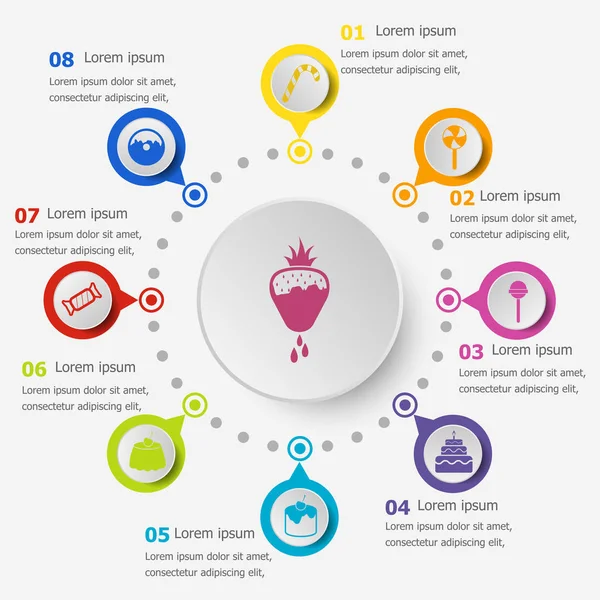 01 Lorem ipsum
Lorem ipsum dolor sit amet, consectetur adipiscing elit,

02 Lorem ipsum
Lorem ipsum dolor sit amet, consectetur adipiscing elit,

03 Lorem ipsum
Lorem ipsum dolor sit amet, consectetur adipiscing elit,

04 Lorem ipsum
Lorem ipsum dolor sit amet, consectetur adipiscing elit,

05 Lorem ipsum
Lorem ipsum dolor sit amet, consectetur adipiscing elit,

06 Lorem ipsum
Lorem ipsum dolor sit amet, consectetur adipiscing elit,

07 Lorem ipsum
Lorem ipsum dolor sit amet, consectetur adipiscing elit,

08 Lorem ipsum
Lorem ipsum dolor sit amet, consectetur adipiscing elit,