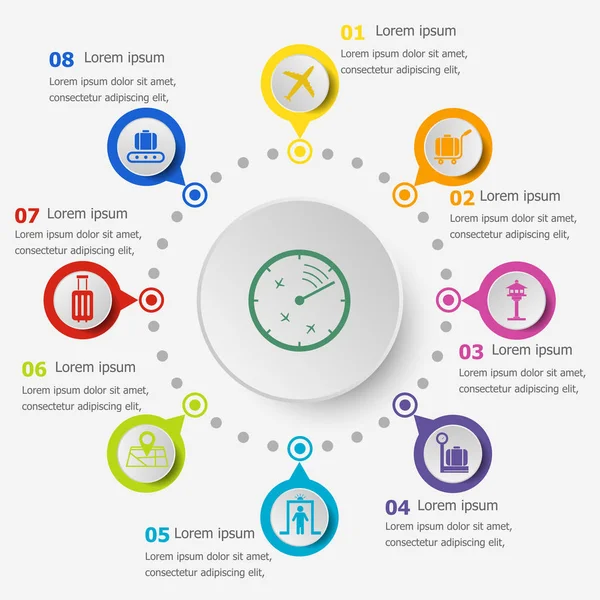 01 Lorem ipsum
Lorem ipsum dolor sit amet, consectetur adipiscing elit,

02 Lorem ipsum
Lorem ipsum dolor sit amet, consectetur adipiscing elit,

03 Lorem ipsum
Lorem ipsum dolor sit amet, consectetur adipiscing elit,

04 Lorem ipsum
Lorem ipsum dolor sit amet, consectetur adipiscing elit,

05 Lorem ipsum
Lorem ipsum dolor sit amet, consectetur adipiscing elit,

06 Lorem ipsum
Lorem ipsum dolor sit amet, consectetur adipiscing elit,

07 Lorem ipsum
Lorem ipsum dolor sit amet, consectetur adipiscing elit,

08 Lorem ipsum
Lorem ipsum dolor sit amet, consectetur adipiscing elit,