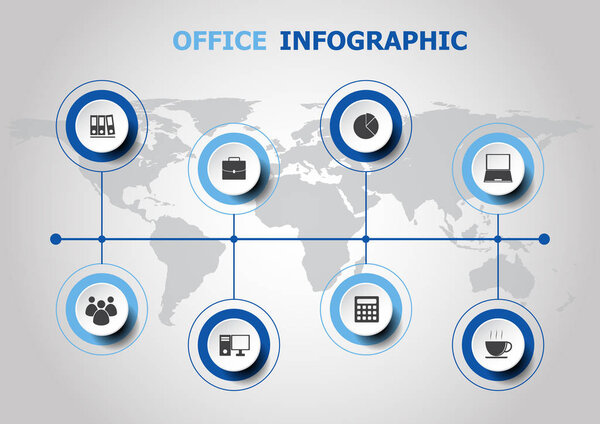 OFFICE INFOGRAPHIC