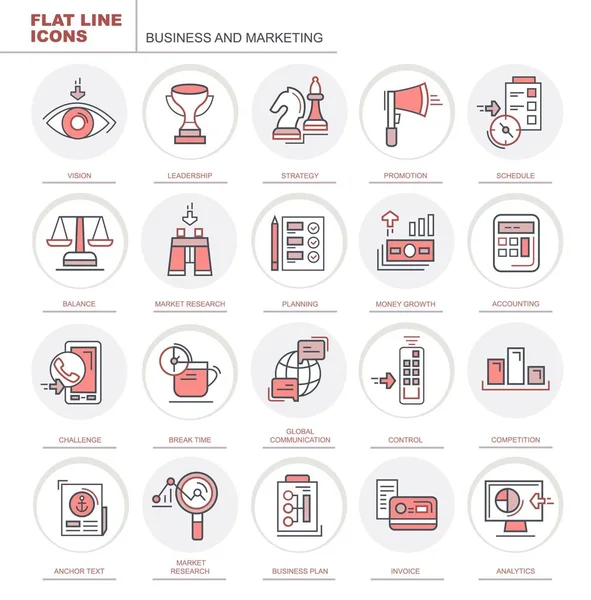 FLAT LINE ICONS

BUSINESS AND MARKETING

VISION

LEADERSHIP

STRATEGY

PROMOTION

SCHEDULE

BALANCE

MARKET RESEARCH

PLANNING

MONEY GROWTH

ACCOUNTING

CHALLENGE

BREAK TIME

GLOBAL COMMUNICATION

CONTROL

COMPETITION

ANCHOR TEXT

MARKET RESEARCH

BUSINESS PLAN

INVOICE

ANALYTICS