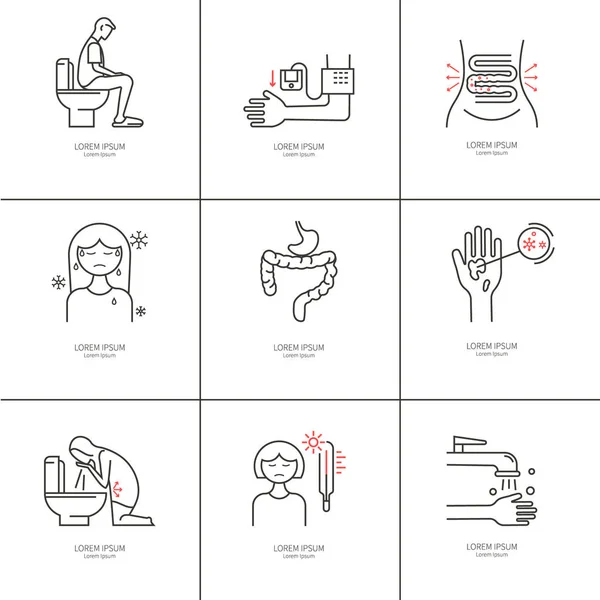 LOREM IPSUM
Lorem Ipsum

LOREM IPSUM
Lorem Ipsum

LOREM IPSUM
Lorem Ipsum

LOREM IPSUM
Lorem Ipsum

LOREM IPSUM
Lorem Ipsum

LOREM IPSUM
Lorem Ipsum

LOREM IPSUM
Lorem Ipsum

LOREM IPSUM
Lorem Ipsum

LOREM IPSUM
Lorem Ipsum