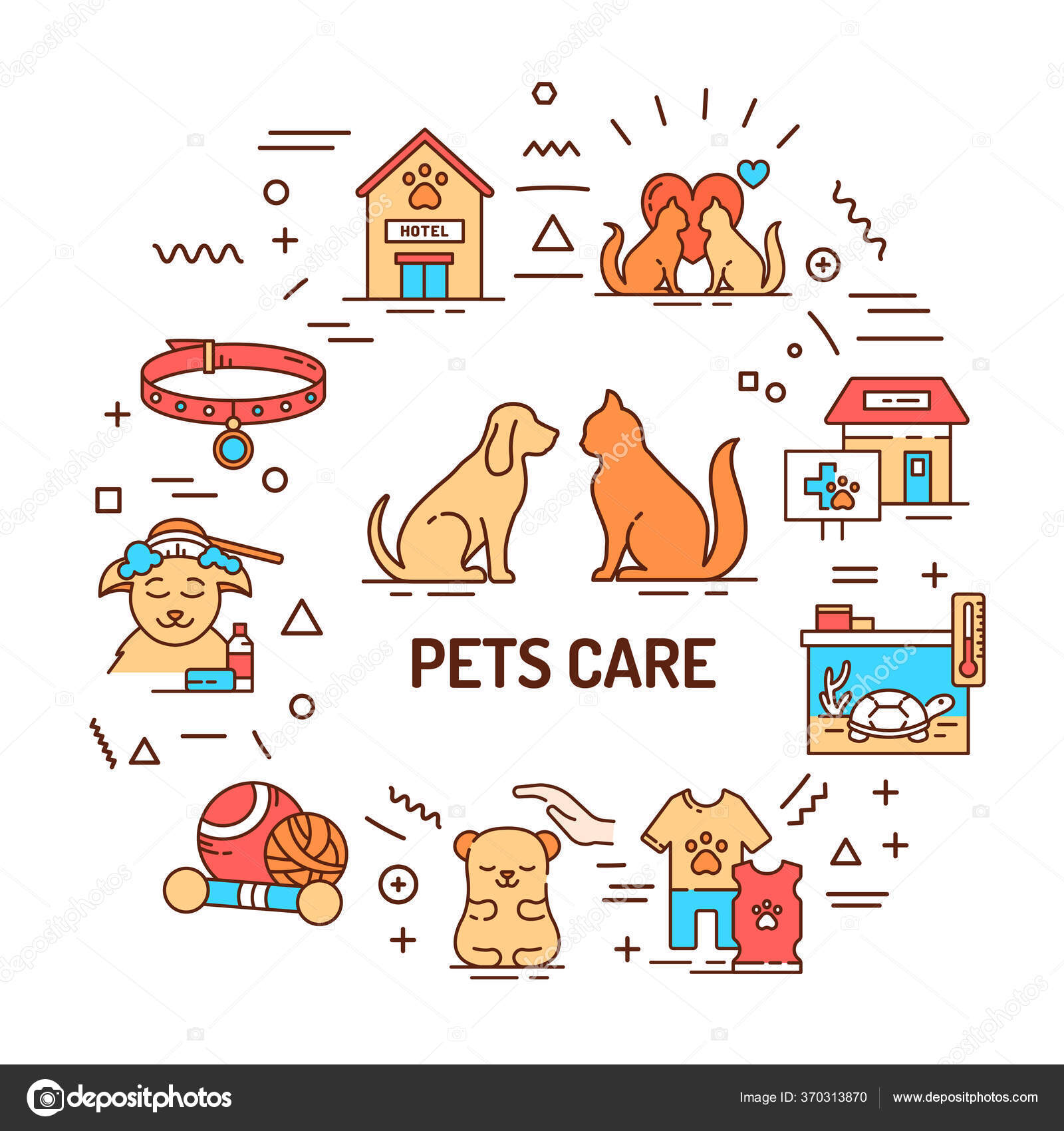 HOTEL

PETS CARE

depositphotos

Image ID: 370313870

www.depositphotos.com