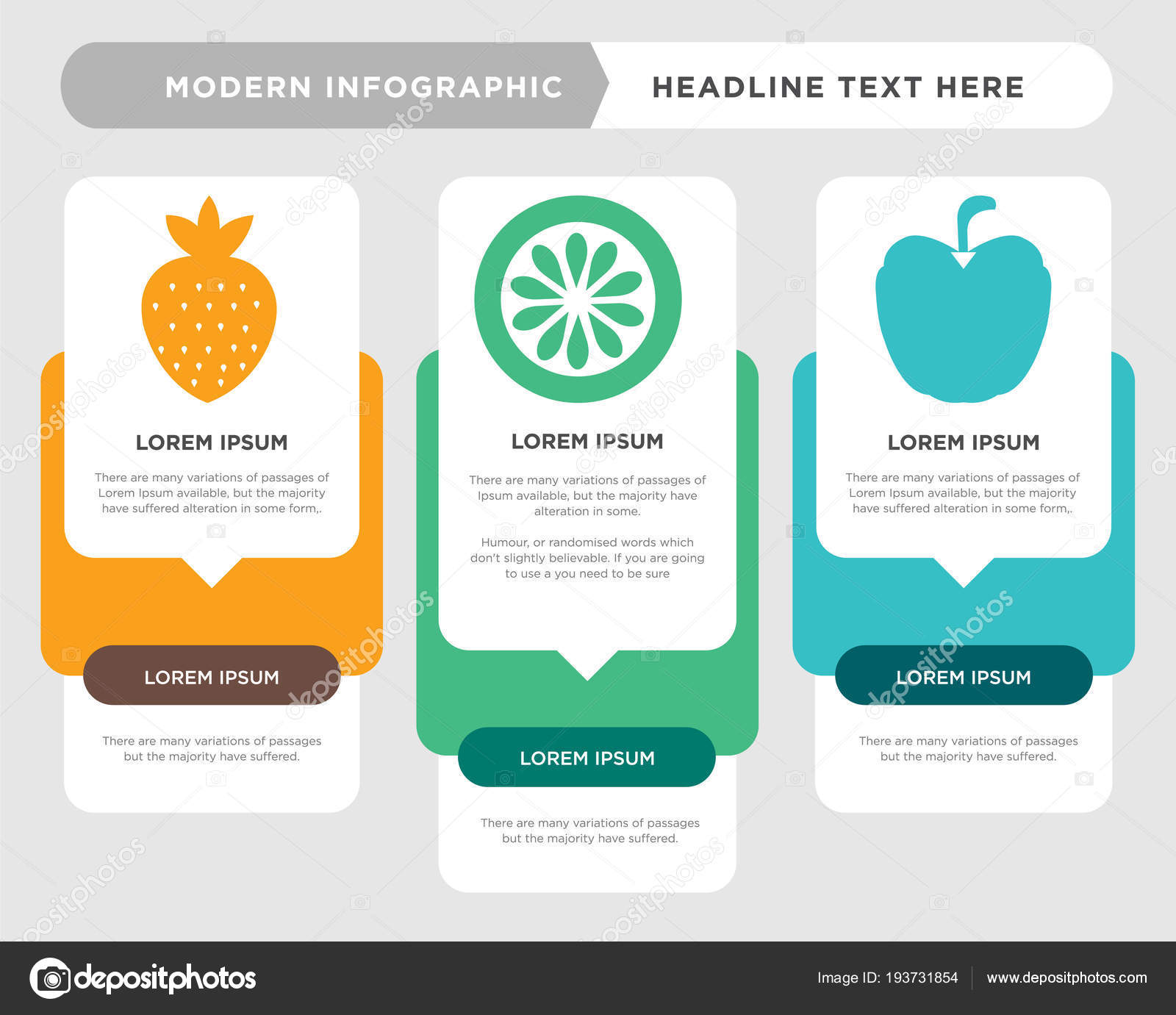 MODERN INFOGRAPHIC

HEADLINE TEXT HERE

LOREM IPSUM

There are many variations of passages of Lorem Ipsum available, but the majority have suffered alteration in some form,.

LOREM IPSUM

There are many variations of passages but the majority have suffered.

LOREM IPSUM

There are many variations of passages of Ipsum available, but the majority have alteration in some.

Humour, or randomised words which don't slightly believable. If you are going to use a you need to be sure

LOREM IPSUM

There are many variations of passages but the majority have suffered.

LOREM IPSUM

There are many variations of passages of Lorem Ipsum available, but the majority have suffered alteration in some form,.

LOREM IPSUM

There are many variations of passages but the majority have suffered.

depositphotos

Image ID: 193731854

www.depositphotos.com