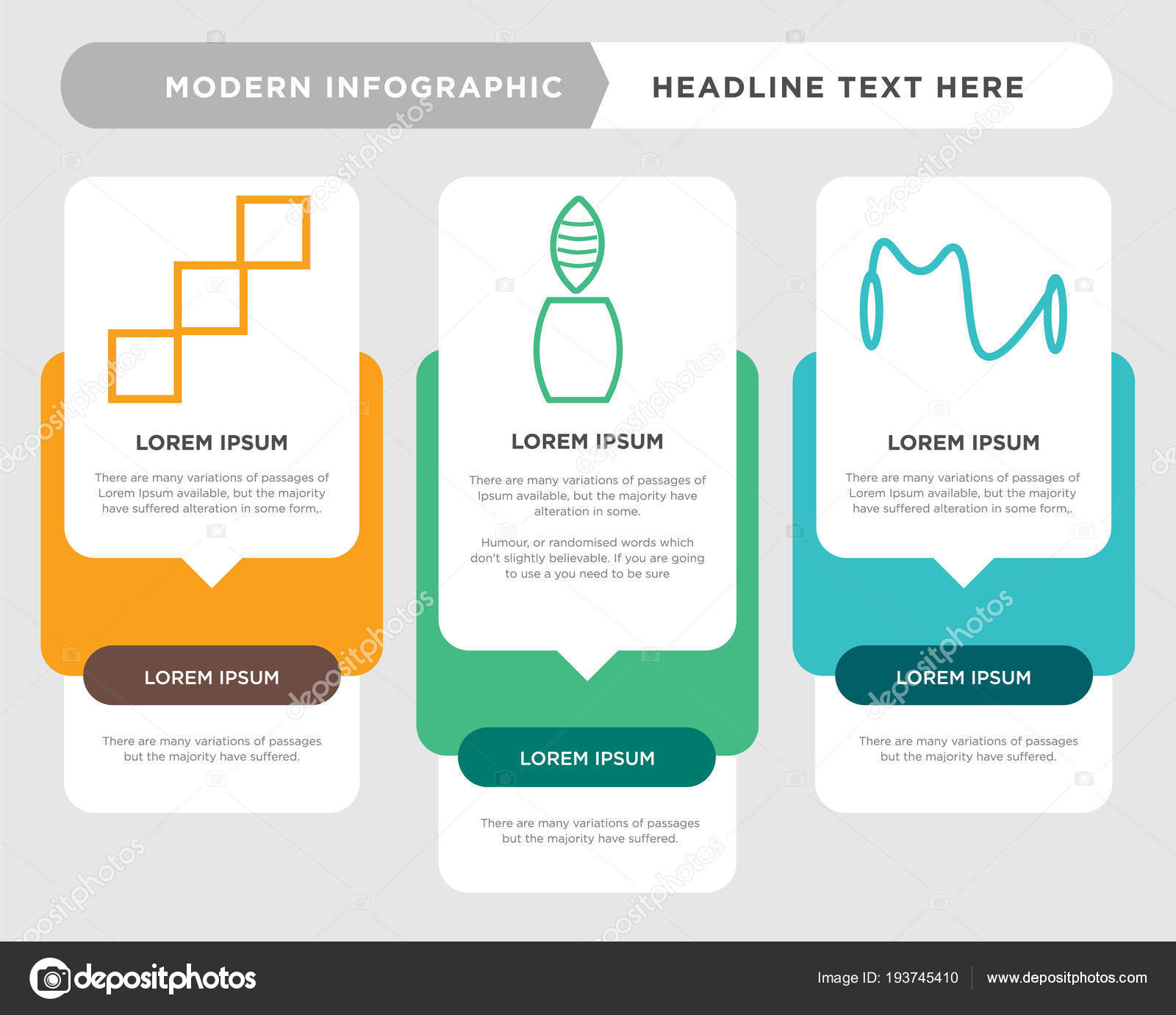 MODERN INFOGRAPHIC HEADLINE TEXT HERE

LOREM IPSUM

There are many variations of passages of Lorem Ipsum available, but the majority have suffered alteration in some form,.

LOREM IPSUM

There are many variations of passages but the majority have suffered.

LOREM IPSUM

There are many variations of passages of Ipsum available, but the majority have alteration in some.

Humour, or randomised words which don't slightly believable. If you are going to use a you need to be sure

LOREM IPSUM

There are many variations of passages but the majority have suffered.

LOREM IPSUM

There are many variations of passages of Lorem Ipsum available, but the majority have suffered alteration in some form,.

LOREM IPSUM

There are many variations of passages but the majority have suffered.

depositphotos

Image ID: 193745410 www.depositphotos.com