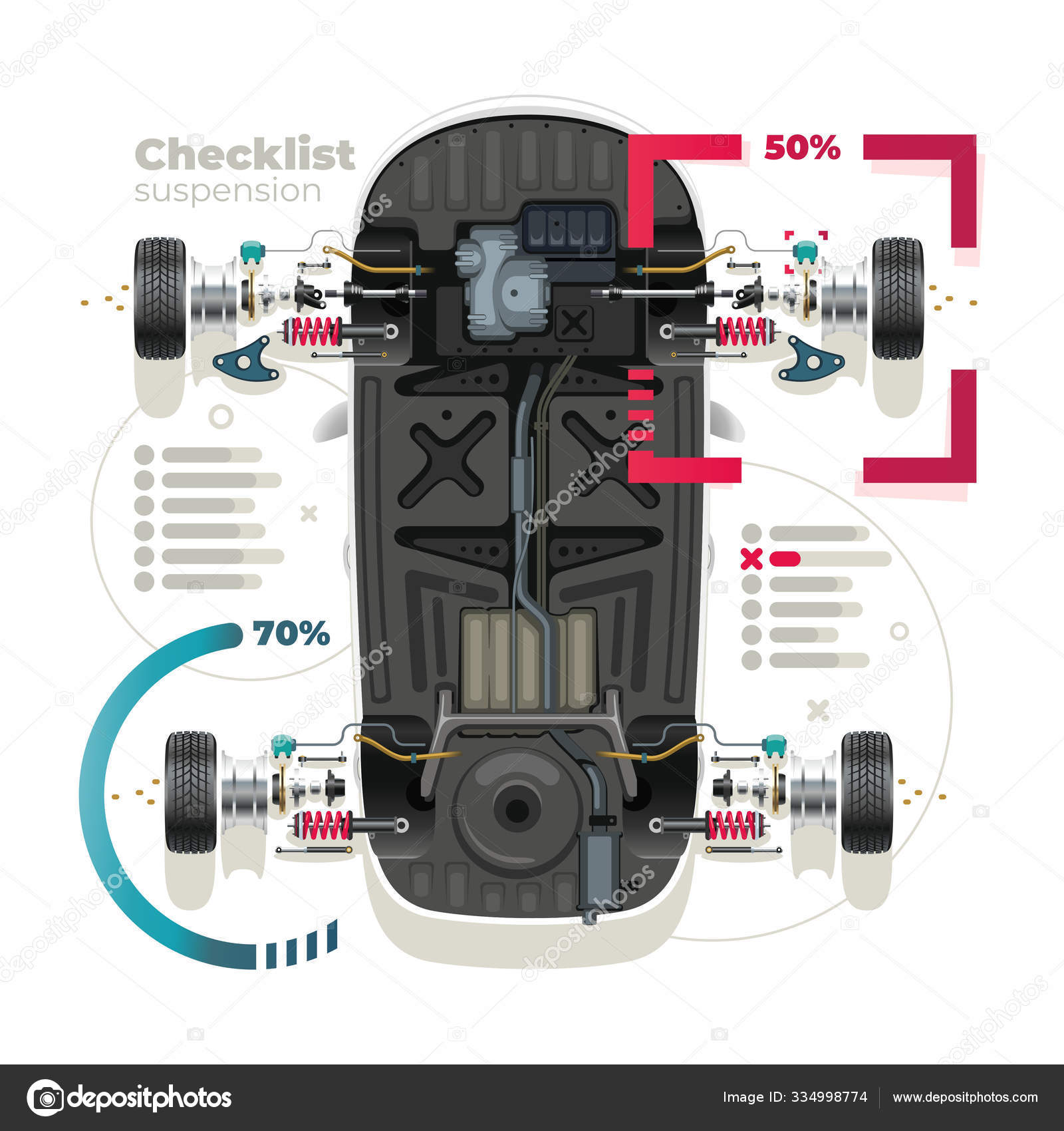 Checklist
suspension

50%

70%

depositphotos

depositphotos

Image ID: 334998774    www.depositphotos.com