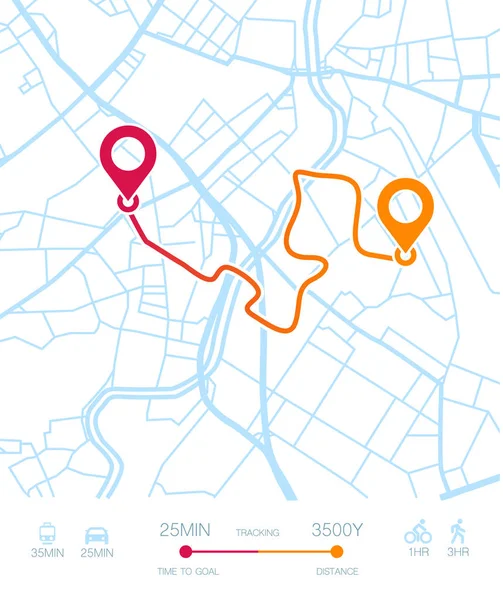 35MIN 25MIN

25MIN TRACKING 3500Y

TIME TO GOAL DISTANCE

1HR 3HR