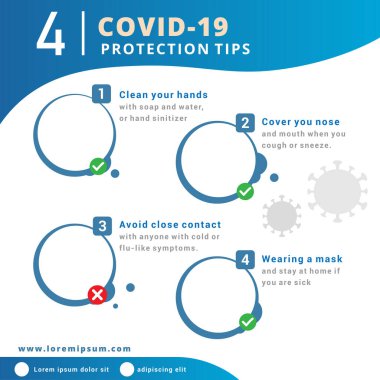 4 COVID-19 PROTECTION TIPS

1 Clean your hands with soap and water, or hand sinitizer

2 Cover you nose and mouth when you cough or sneeze.

3 Avoid close contact with anyone with cold or flu-like symptoms.

4 Wearing a mask and stay at home if you are sick

www.loremipsum.com

Lorem ipsum dolor sit

adipiscing elit