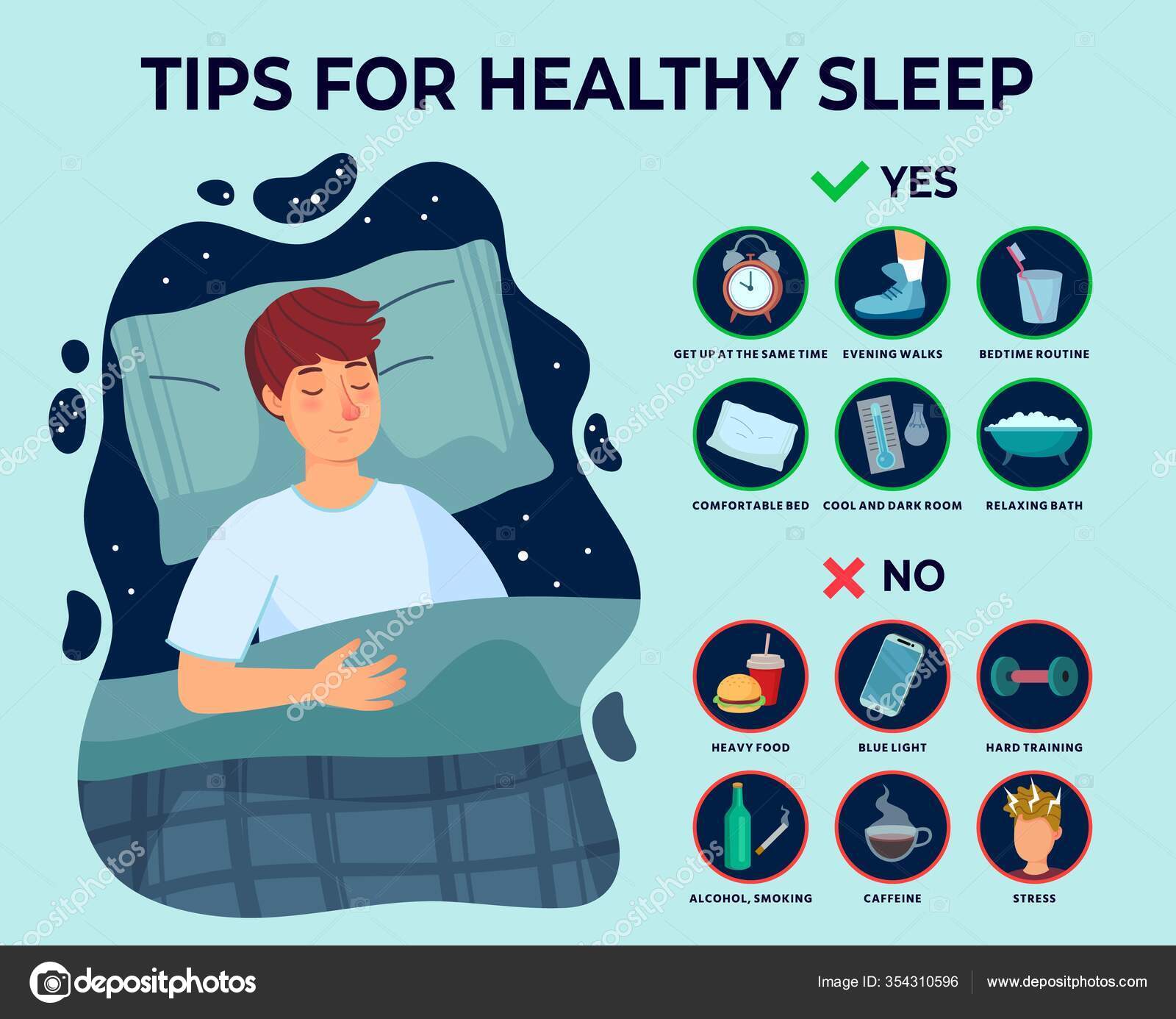 TIPS FOR HEALTHY SLEEP

YES

GET UP AT THE SAME TIME

EVENING WALKS

BEDTIME ROUTINE

COMFORTABLE BED

COOL AND DARK ROOM

RELAXING BATH

NO

HEAVY FOOD

BLUE LIGHT

HARD TRAINING

ALCOHOL, SMOKING

CAFFEINE

STRESS

depositphotos

Image ID: 354310596 www.depositphotos.com