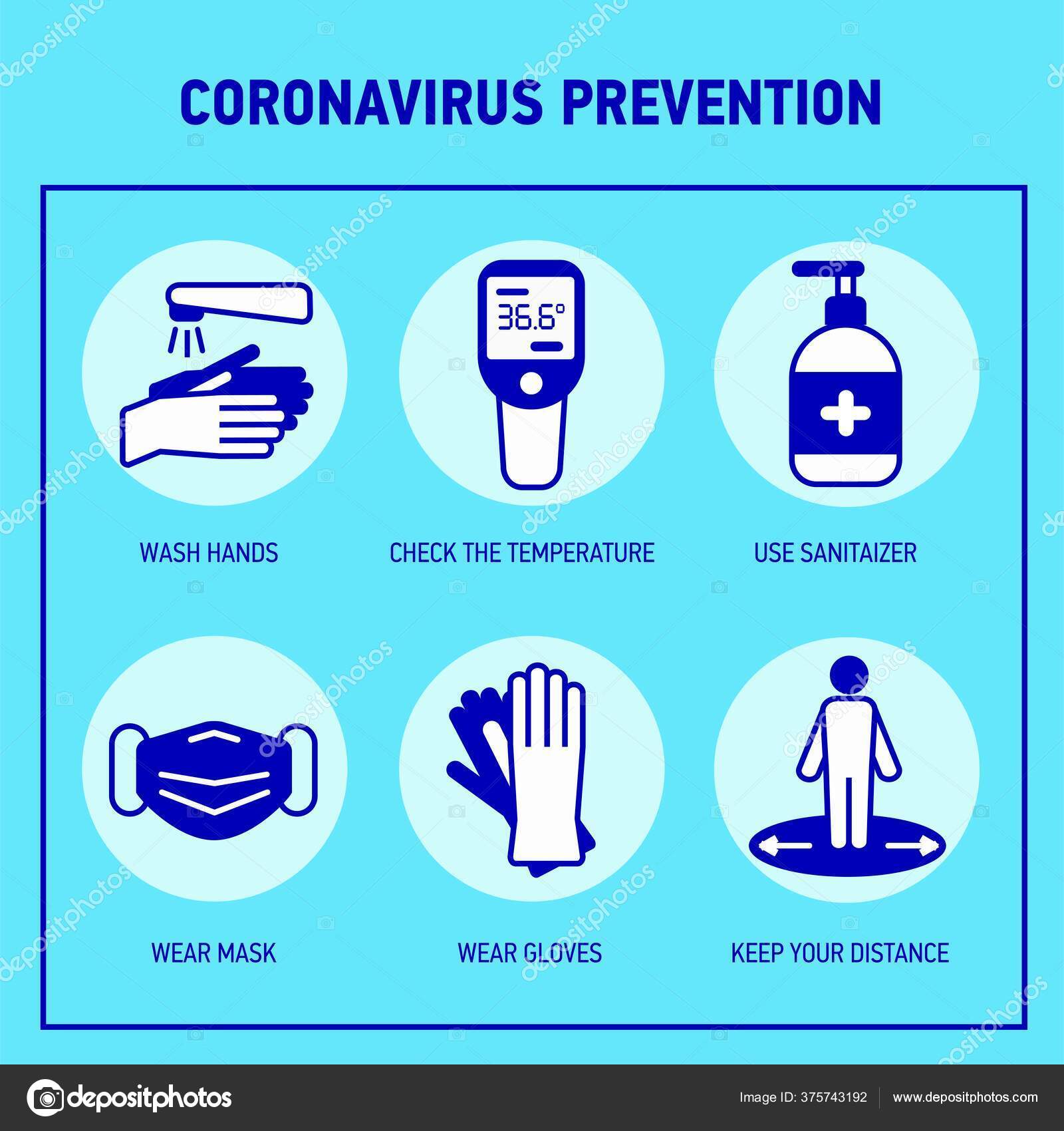 CORONAVIRUS PREVENTION

36.6°

WASH HANDS

CHECK THE TEMPERATURE

USE SANITAIZER

WEAR MASK

WEAR GLOVES

KEEP YOUR DISTANCE

depositphotos

Image ID: 375743192

www.depositphotos.com