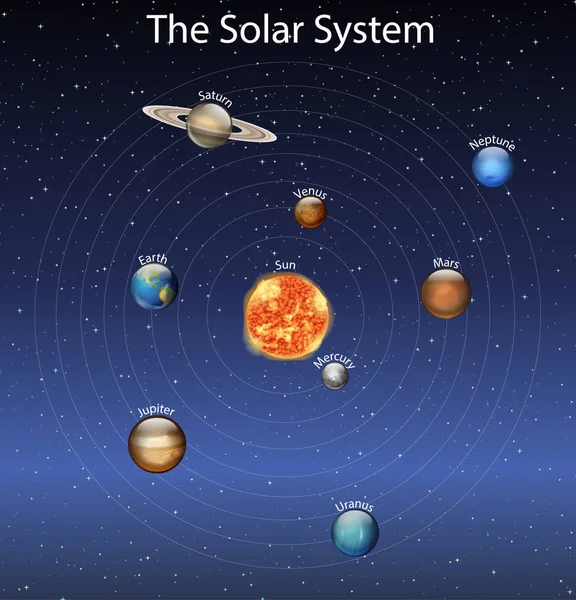 The Solar System

Saturn

Neptune

Venus

Earth

Sun

Mars

Mercury

Jupiter

Uranus